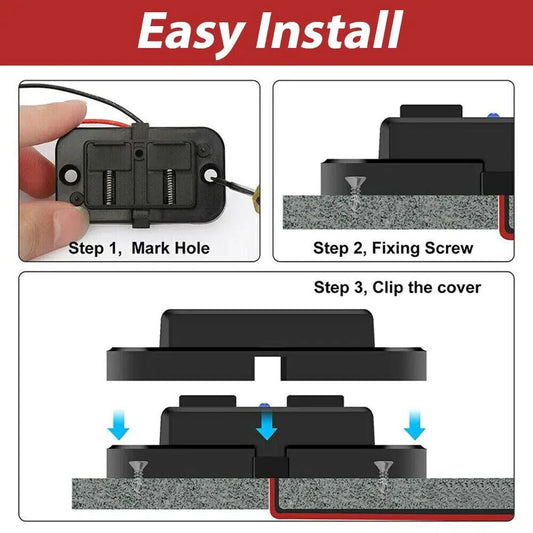 Easy Install

Step 1, Mark Hole

Step 2, Fixing Screw

Step 3, Clip the cover