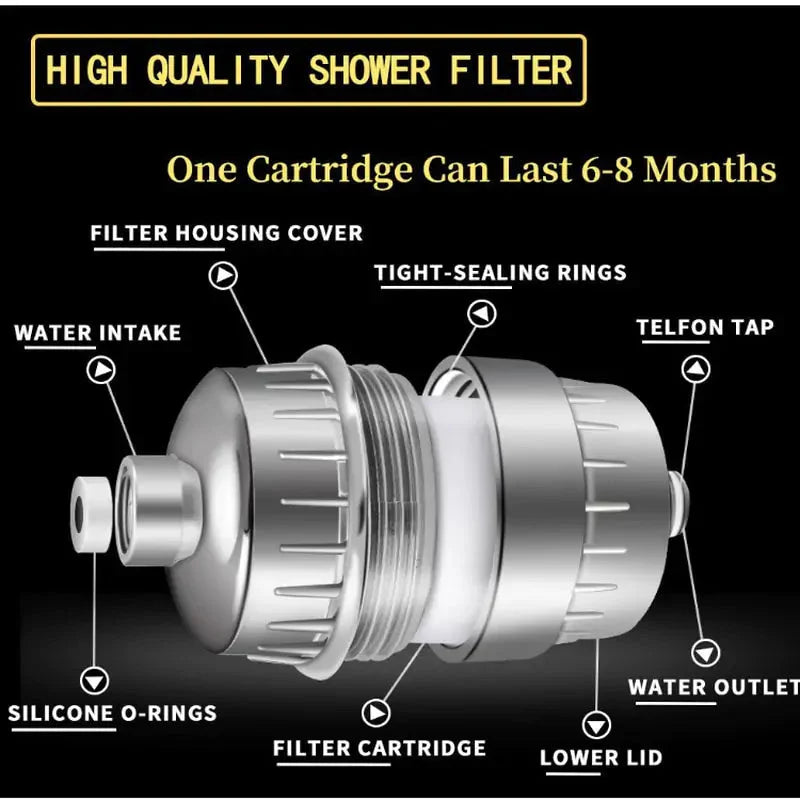 HIGH QUALITY SHOWER FILTER

One Cartridge Can Last 6-8 Months

FILTER HOUSING COVER

TIGHT-SEALING RINGS

WATER INTAKE

TELFON TAP

SILICONE O-RINGS

FILTER CARTRIDGE

LOWER LID

WATER OUTLET