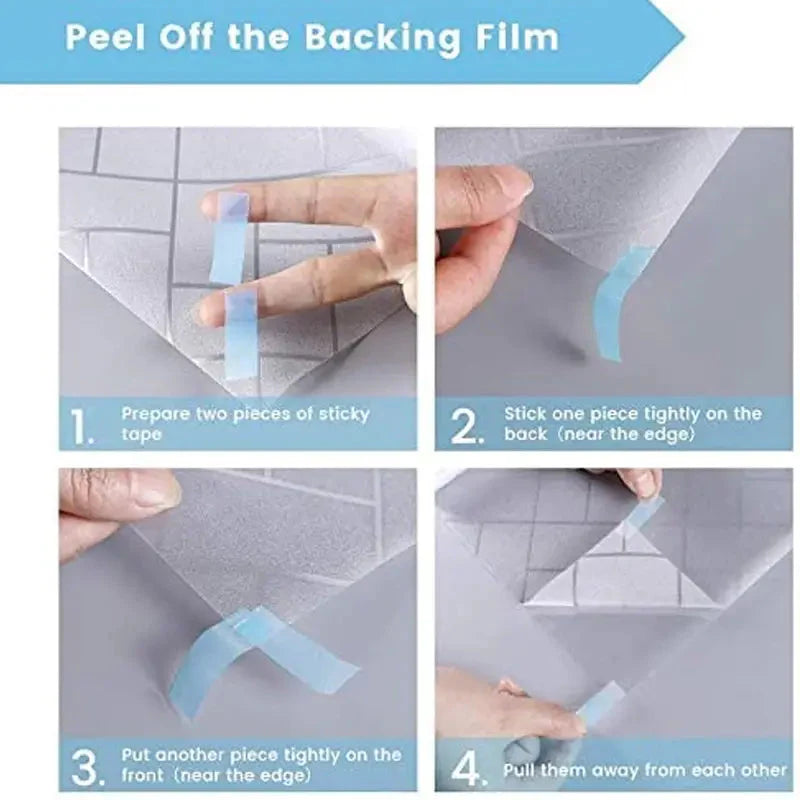 Peel Off the Backing Film

1. Prepare two pieces of sticky tape

2. Stick one piece tightly on the back (near the edge)

3. Put another piece tightly on the front (near the edge)

4. Pull them away from each other