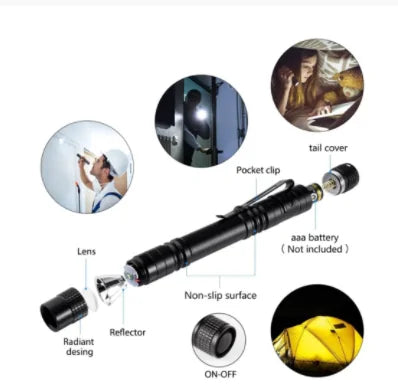 tail cover

Pocket clip

aaa battery
（ Not included ）

Lens

Non-slip surface

Reflector

Radiant desing

ON-OFF