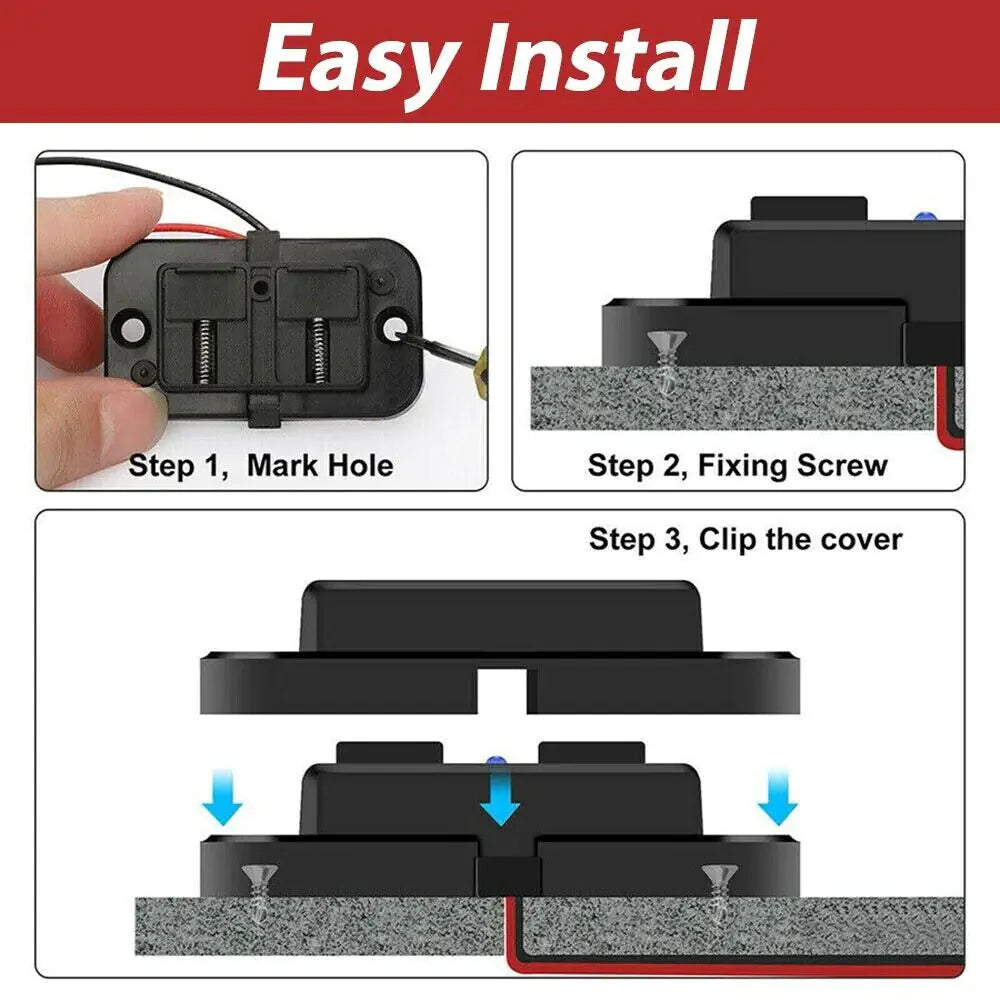 Easy Install

Step 1, Mark Hole

Step 2, Fixing Screw

Step 3, Clip the cover