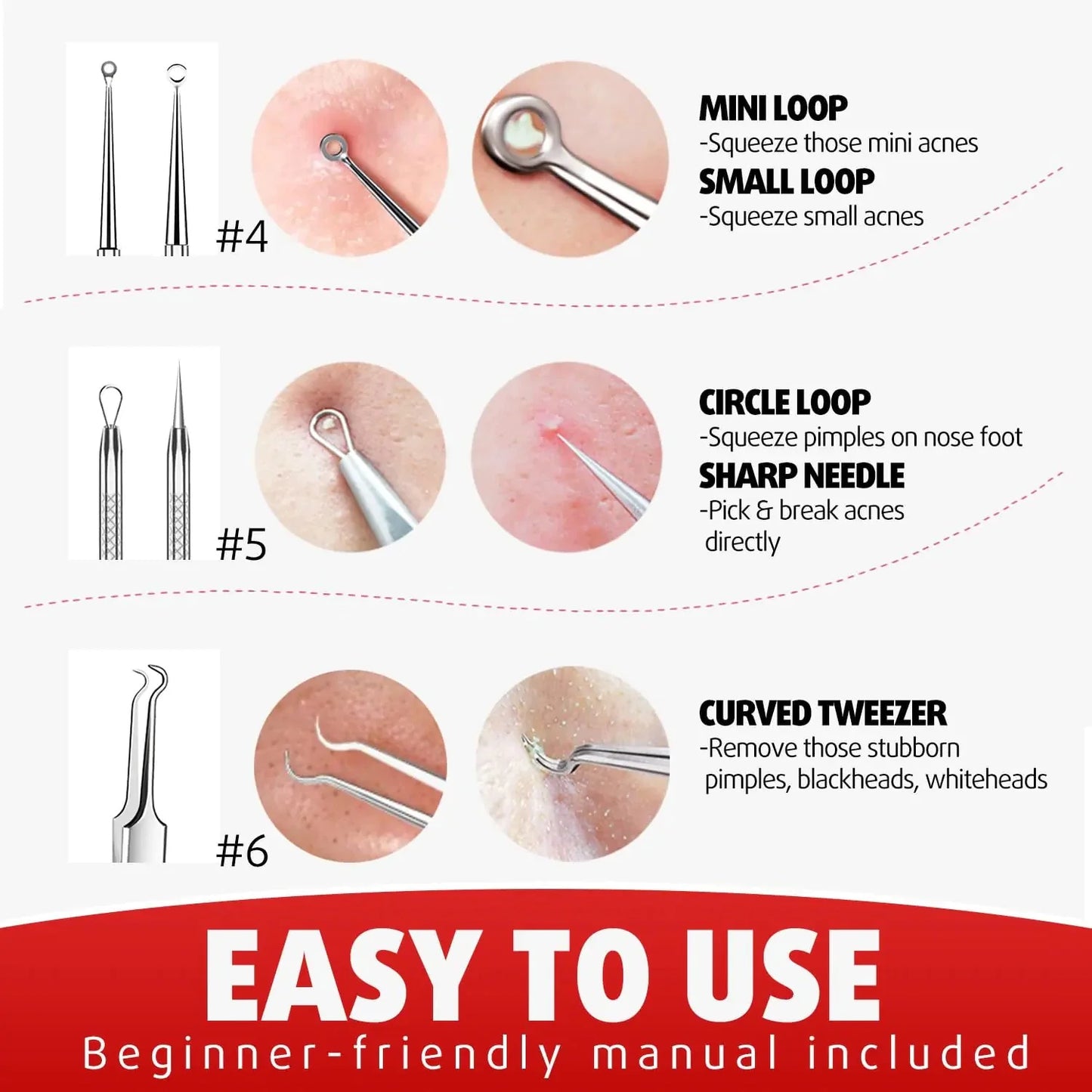 #4

MINI LOOP
-Squeeze those mini acnes

SMALL LOOP
-Squeeze small acnes

#5

CIRCLE LOOP
-Squeeze pimples on nose foot

SHARP NEEDLE
-Pick & break acnes directly

#6

CURVED TWEEZER
-Remove those stubborn pimples, blackheads, whiteheads

EASY TO USE
Beginner-friendly manual included