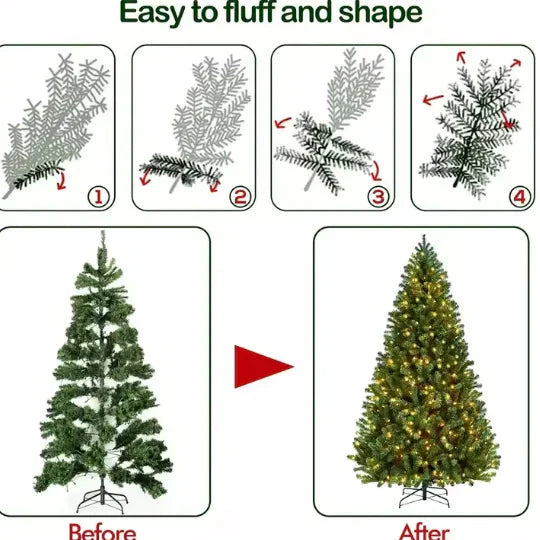 Easy to fluff and shape

1

2

3

4

Before

After