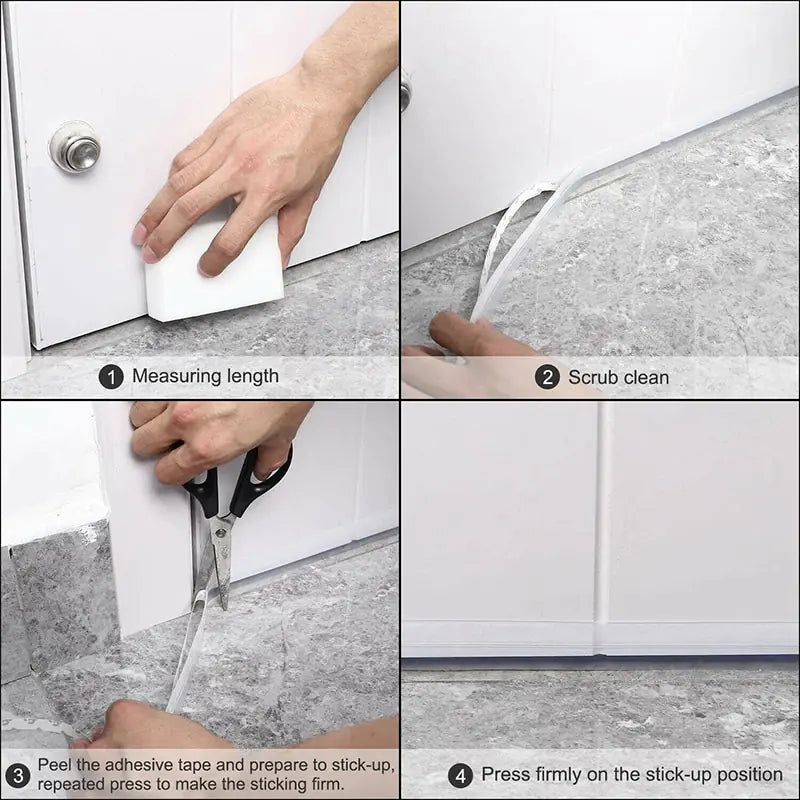 1 Measuring length

2 Scrub clean

3 Peel the adhesive tape and prepare to stick-up, repeated press to make the sticking firm.

4 Press firmly on the stick-up position