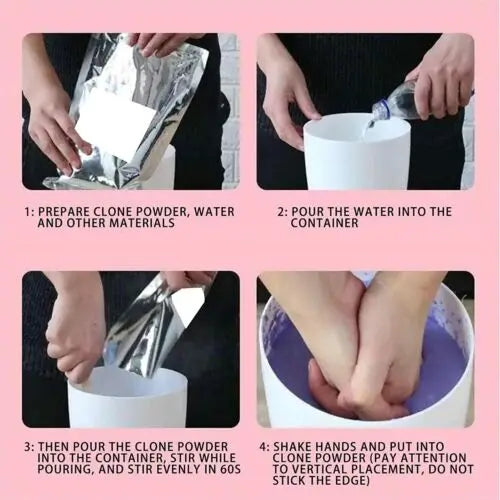 1: PREPARE CLONE POWDER, WATER AND OTHER MATERIALS

2: POUR THE WATER INTO THE CONTAINER

3: THEN POUR THE CLONE POWDER INTO THE CONTAINER, STIR WHILE POURING, AND STIR EVENLY IN 60S

4: SHAKE HANDS AND PUT INTO CLONE POWDER (PAY ATTENTION TO VERTICAL PLACEMENT, DO NOT STICK THE EDGE)