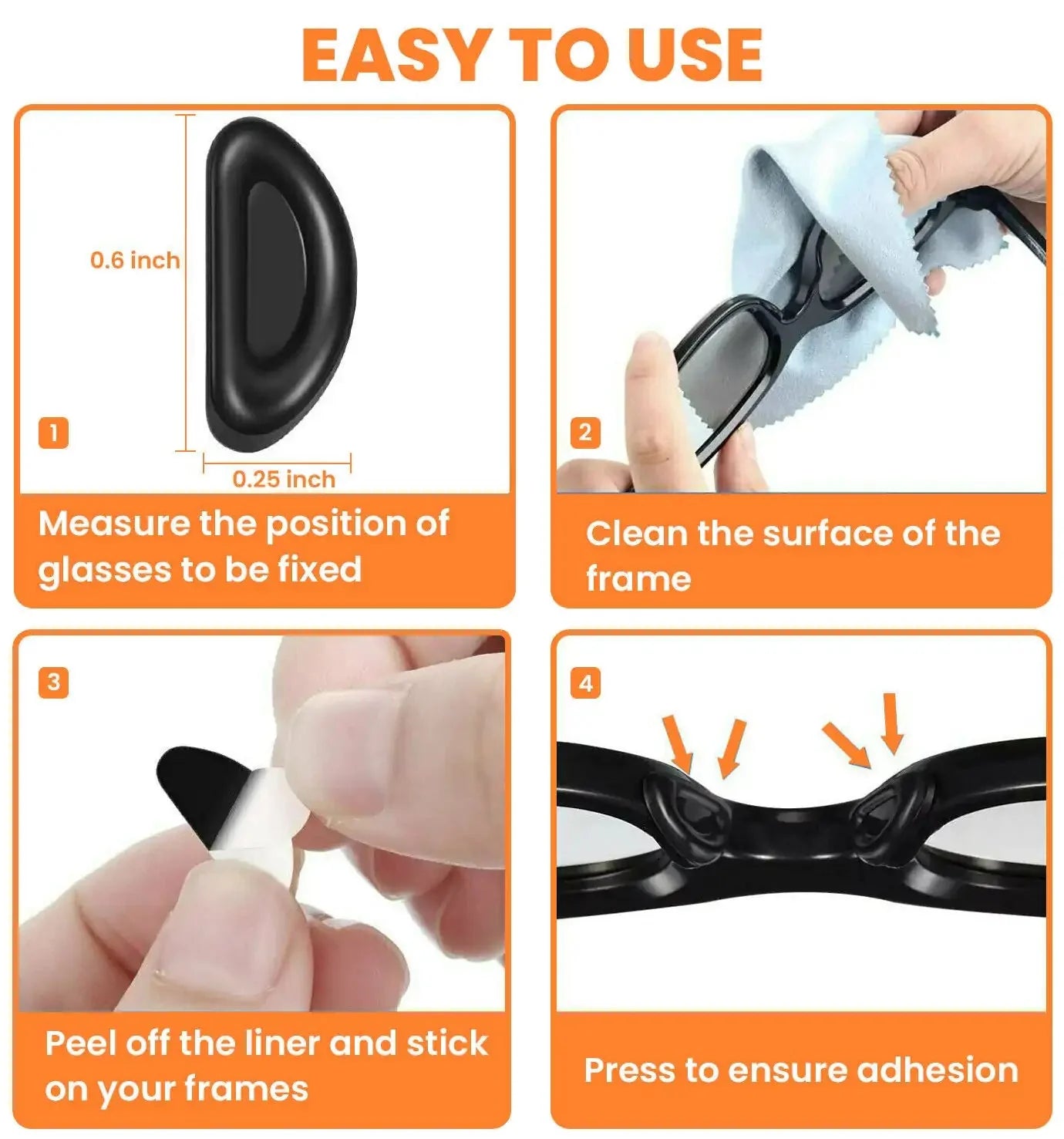 EASY TO USE

0.6 inch

1

0.25 inch

Measure the position of glasses to be fixed

2

Clean the surface of the frame

3

Peel off the liner and stick on your frames

4

Press to ensure adhesion