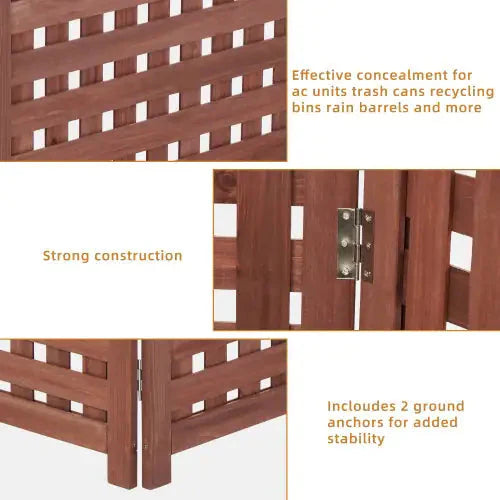 Effective concealment for ac units trash cans recycling bins rain barrels and more

Strong construction

Incloudes 2 ground anchors for added stability