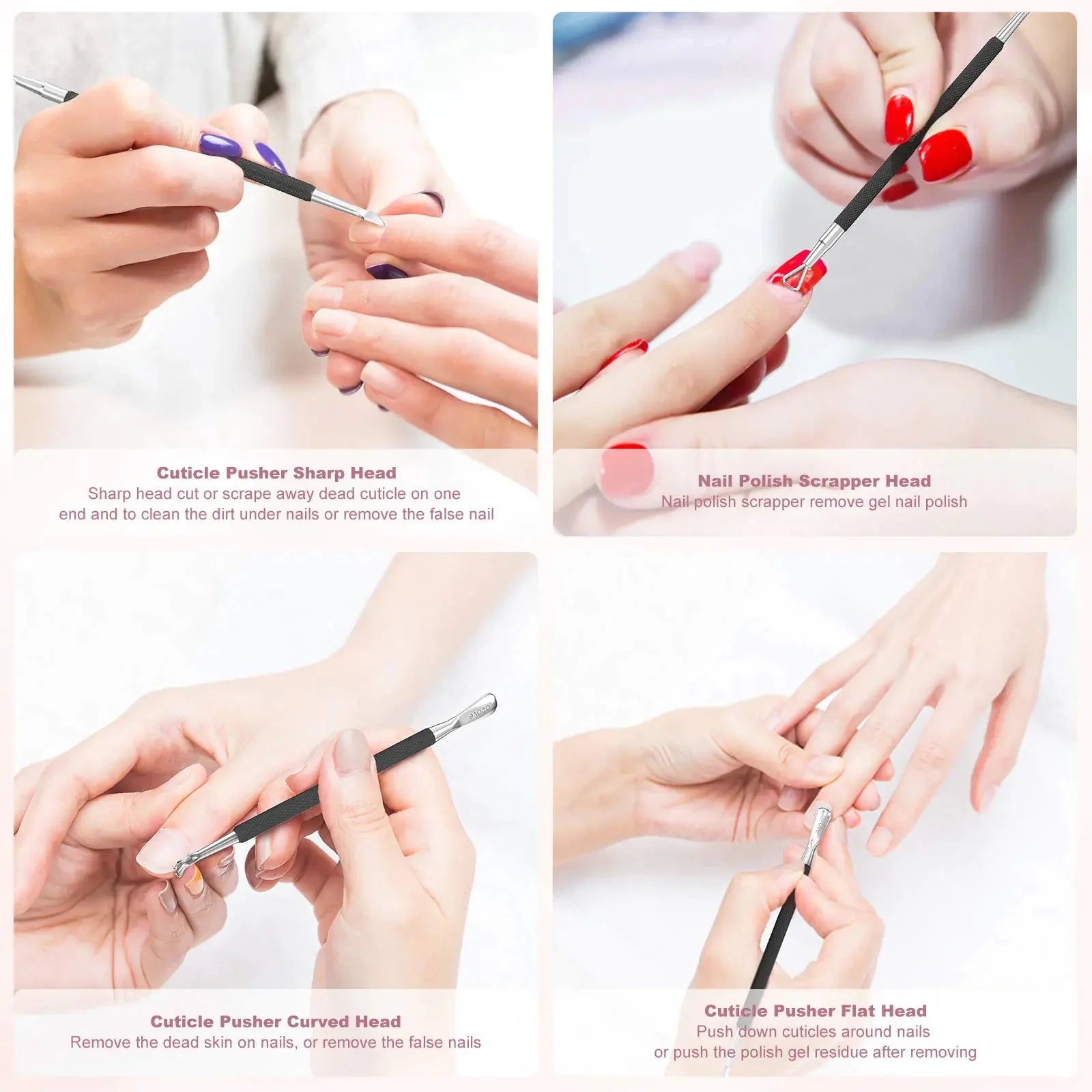 Cuticle Pusher Sharp Head
Sharp head cut or scrape away dead cuticle on one end and to clean the dirt under nails or remove the false nail

Nail Polish Scrapper Head
Nail polish scrapper remove gel nail polish

Cuticle Pusher Curved Head
Remove the dead skin on nails, or remove the false nails

Cuticle Pusher Flat Head
Push down cuticles around nails or push the polish gel residue after removing