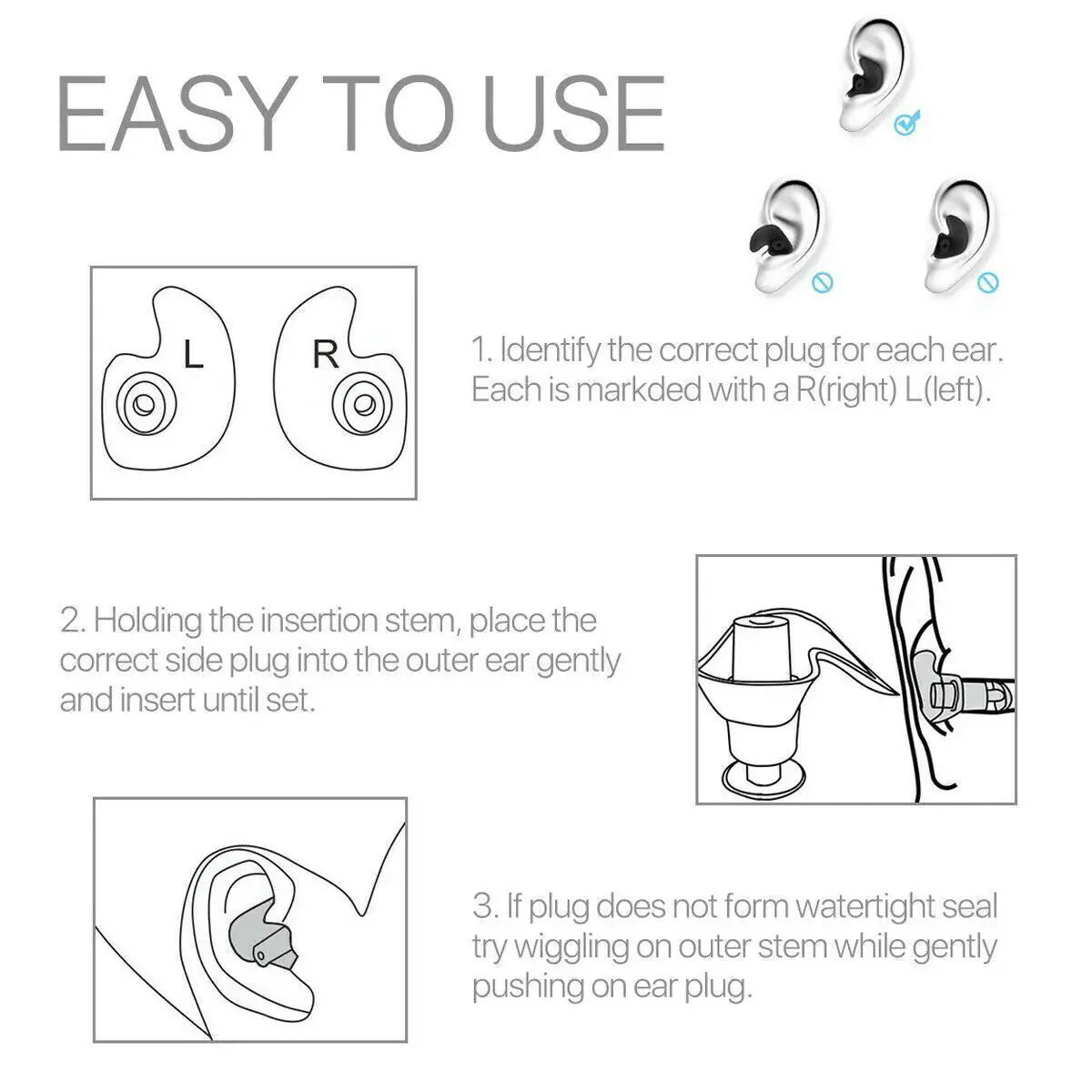 EASY TO USE

L R

1. Identify the correct plug for each ear. Each is markded with a R(right) L(left).

2. Holding the insertion stem, place the correct side plug into the outer ear gently and insert until set.

3. If plug does not form watertight seal try wiggling on outer stem while gently pushing on ear plug.