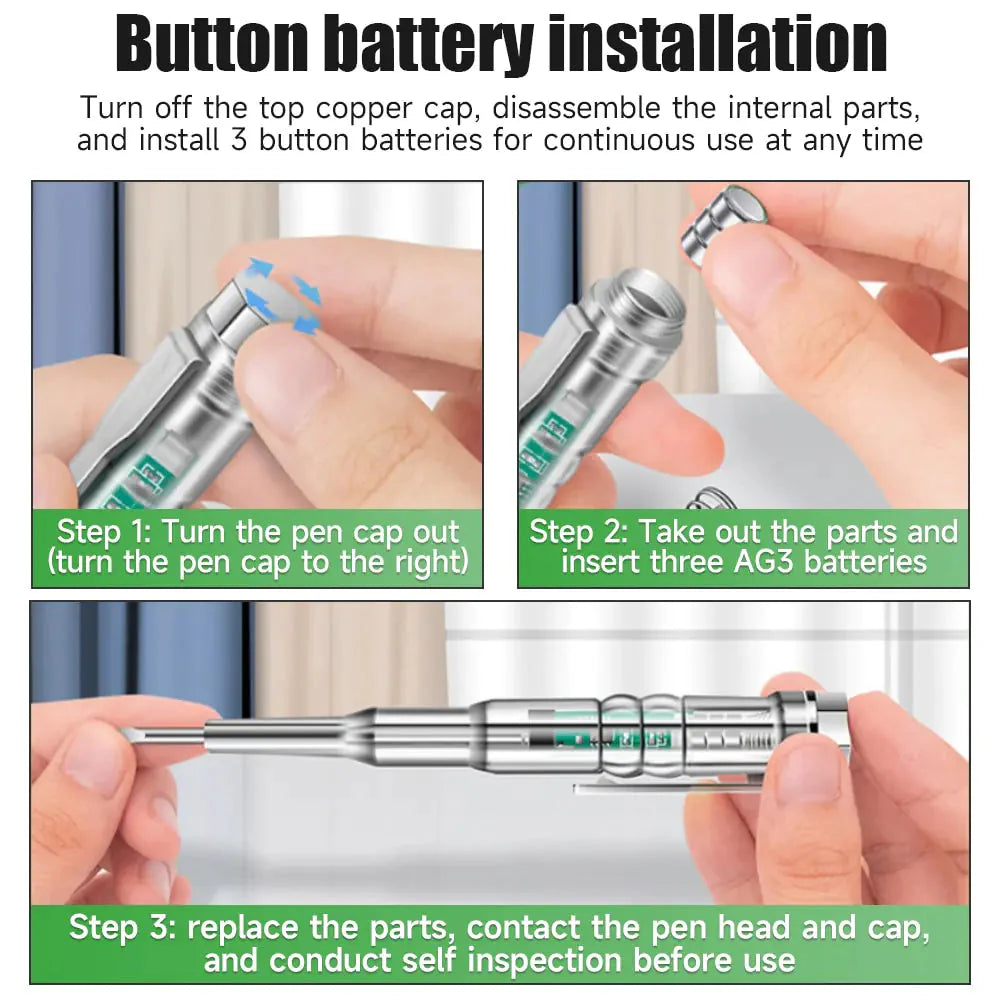 Button battery installation

Turn off the top copper cap, disassemble the internal parts, and install 3 button batteries for continuous use at any time

Step 1: Turn the pen cap out (turn the pen cap to the right)

Step 2: Take out the parts and insert three AG3 batteries

Step 3: replace the parts, contact the pen head and cap, and conduct self inspection before use