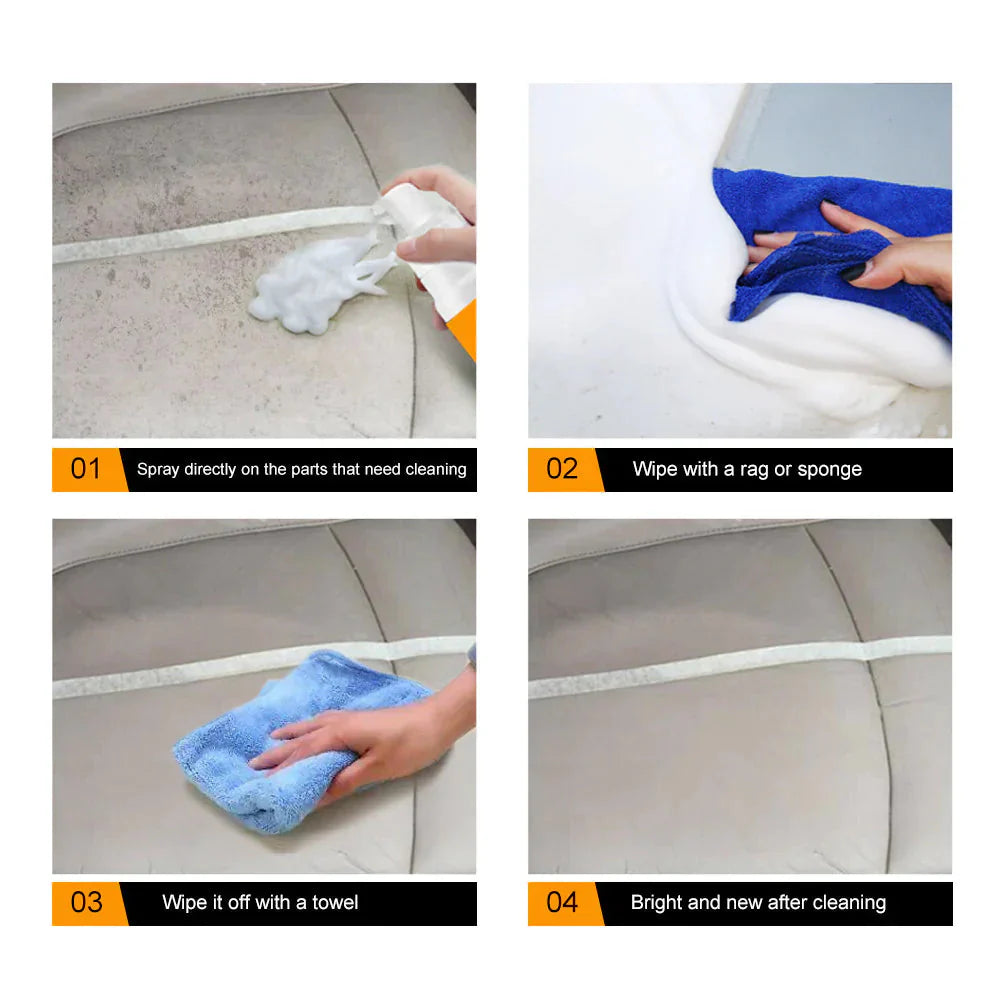 01 Spray directly on the parts that need cleaning

02 Wipe with a rag or sponge

03 Wipe it off with a towel

04 Bright and new after cleaning