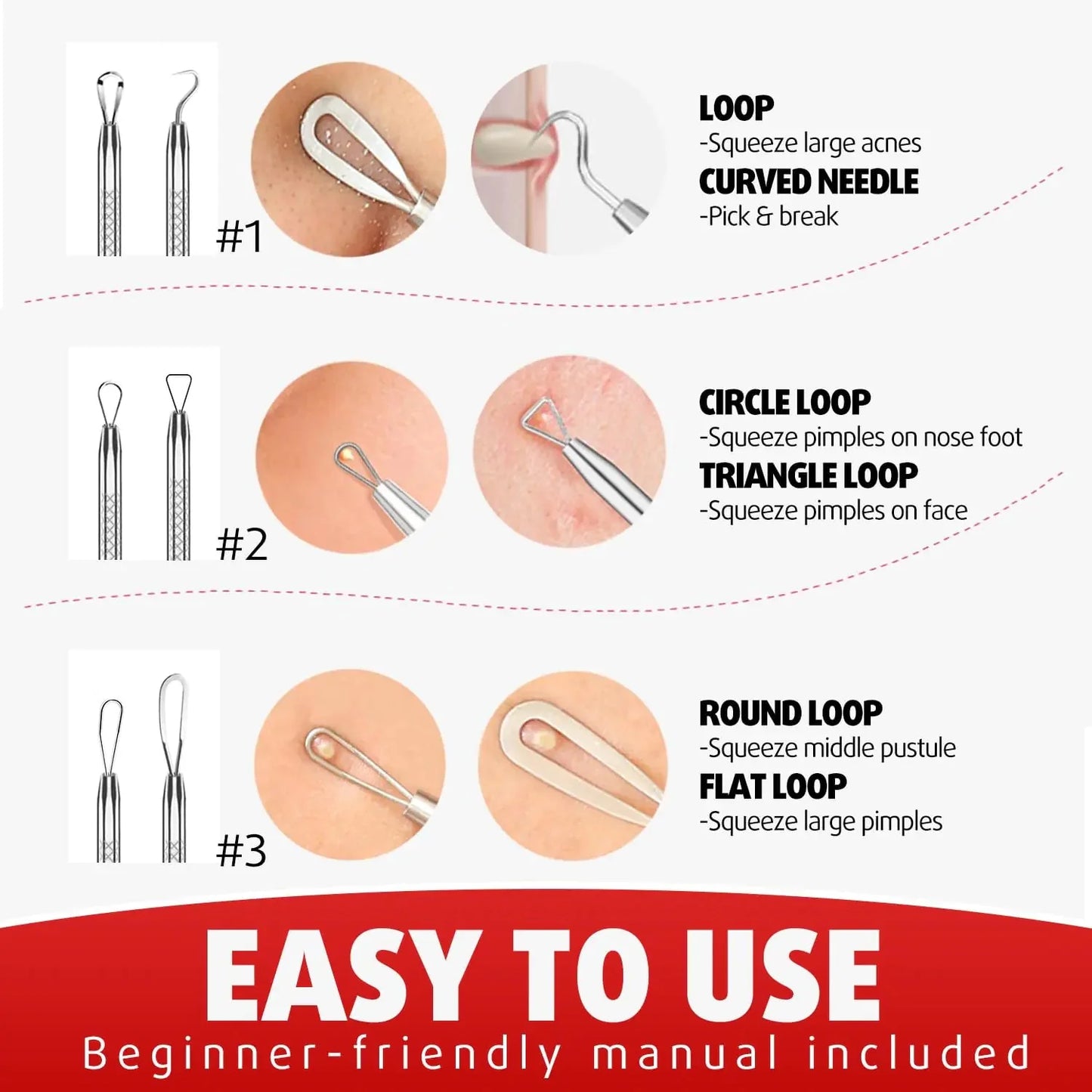 #1

LOOP
-Squeeze large acnes
CURVED NEEDLE
-Pick & break

#2

CIRCLE LOOP
-Squeeze pimples on nose foot
TRIANGLE LOOP
-Squeeze pimples on face

#3

ROUND LOOP
-Squeeze middle pustule
FLAT LOOP
-Squeeze large pimples

EASY TO USE
Beginner-friendly manual included