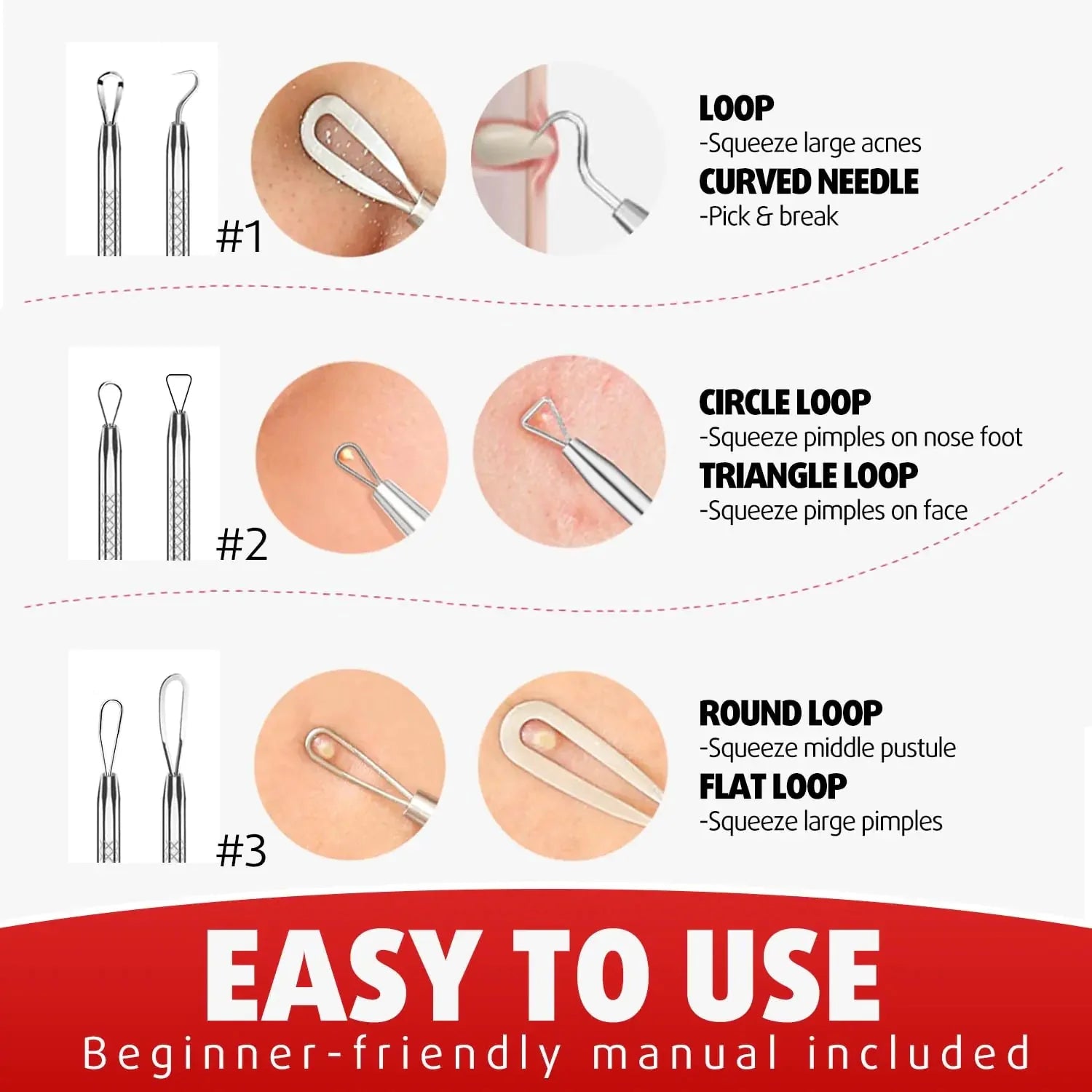 #1

LOOP
-Squeeze large acnes
CURVED NEEDLE
-Pick & break

#2

CIRCLE LOOP
-Squeeze pimples on nose foot
TRIANGLE LOOP
-Squeeze pimples on face

#3

ROUND LOOP
-Squeeze middle pustule
FLAT LOOP
-Squeeze large pimples

EASY TO USE
Beginner-friendly manual included