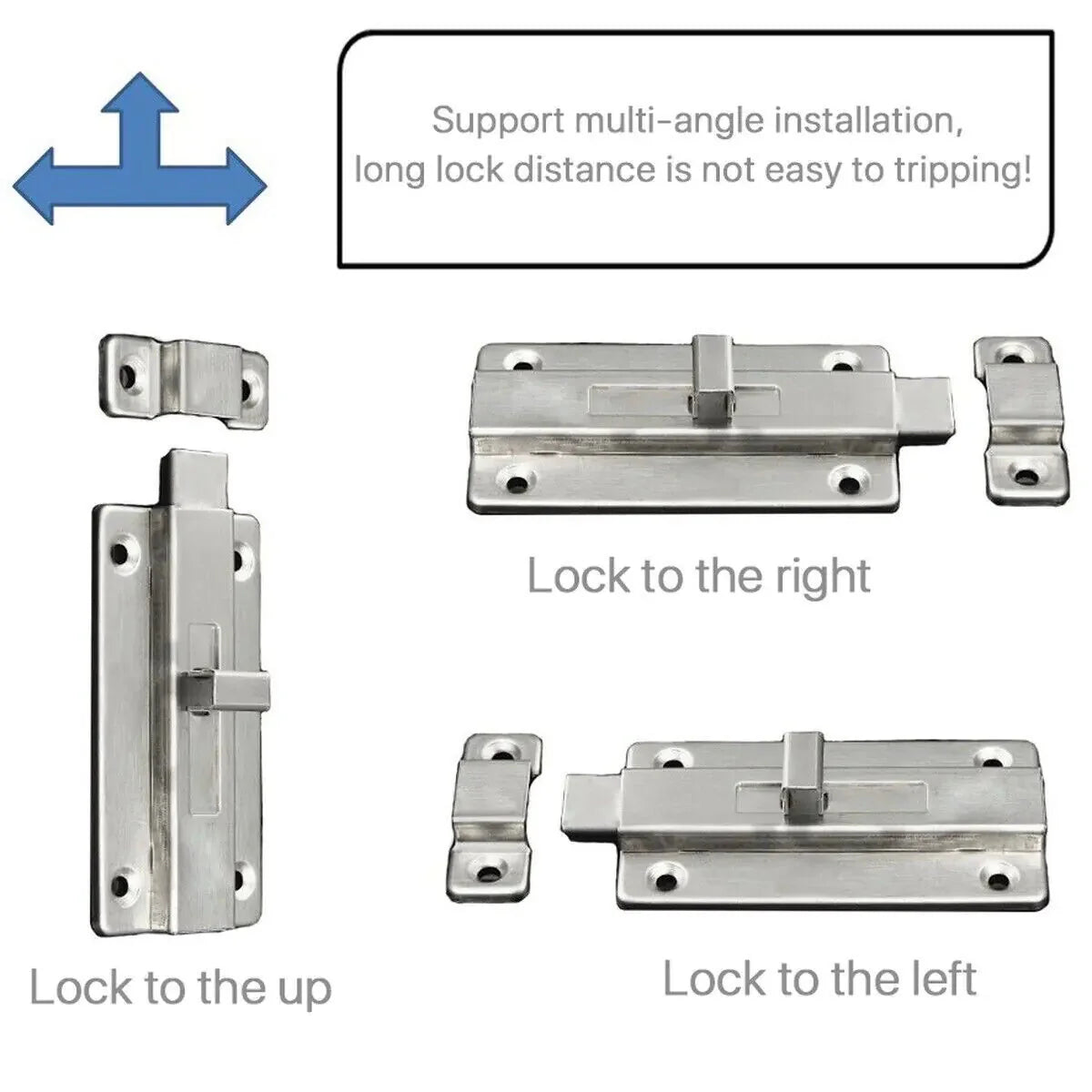 Support multi-angle installation,
long lock distance is not easy to tripping!

Lock to the right

Lock to the up

Lock to the left