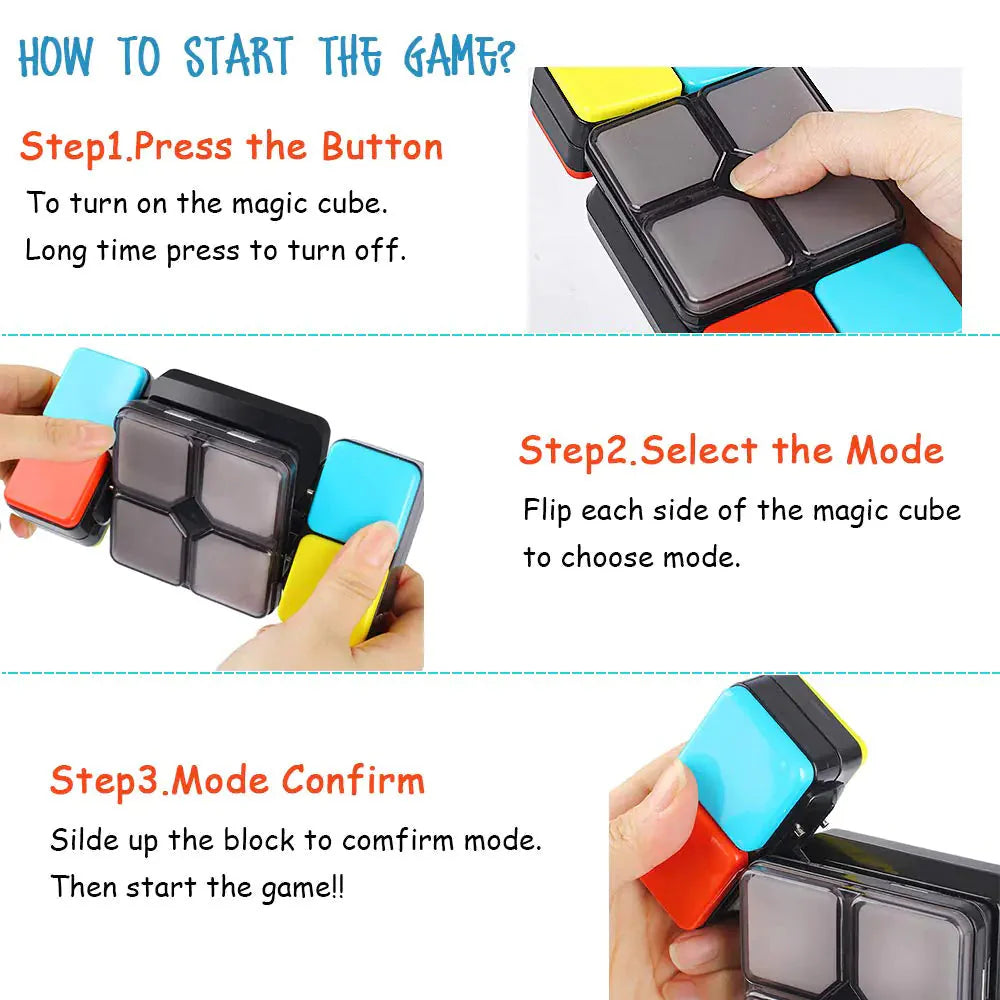 HOW TO START THE GAME?

Step1.Press the Button

To turn on the magic cube.
Long time press to turn off.

Step2.Select the Mode

Flip each side of the magic cube to choose mode.

Step3.Mode Confirm

Silde up the block to comfirm mode.
Then start the game!!