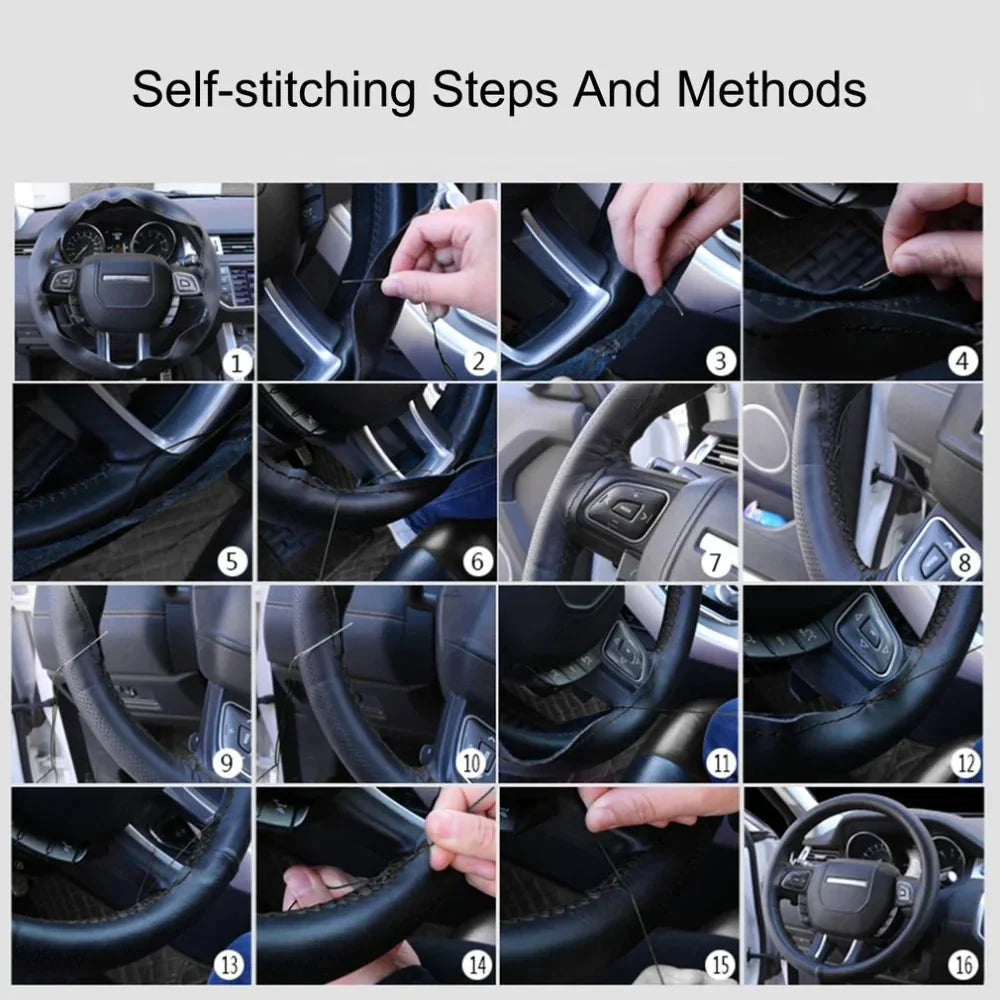 Self-stitching Steps And Methods

1

2

3

4

5

6

7

8

9

10

11

12

13

14

15

16