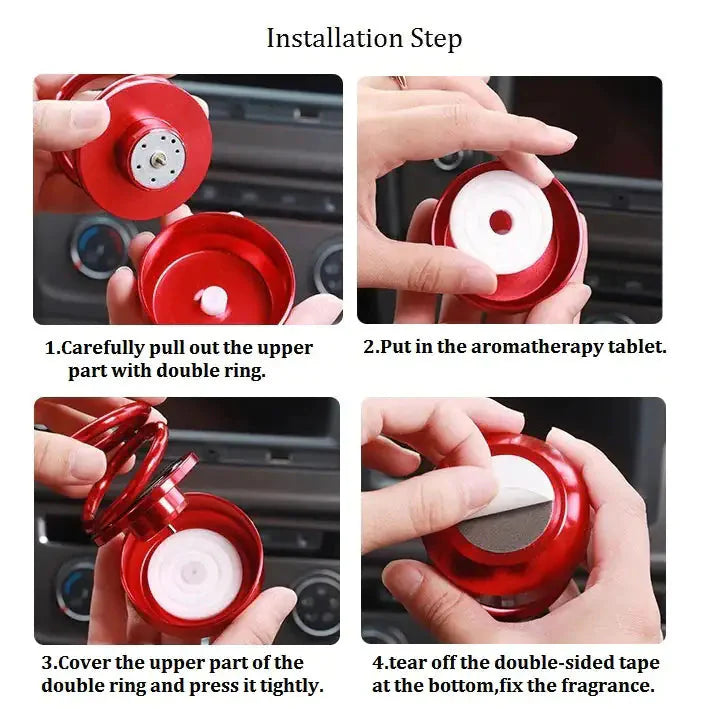 Installation Step

1.Carefully pull out the upper part with double ring.

2.Put in the aromatherapy tablet.

3.Cover the upper part of the double ring and press it tightly.

4.tear off the double-sided tape at the bottom,fix the fragrance.