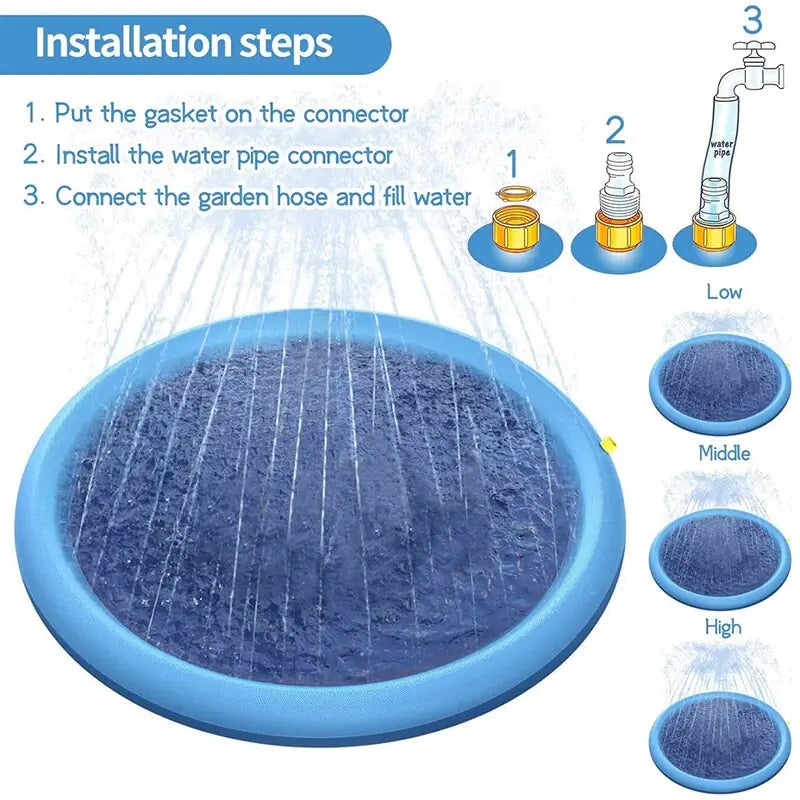 Installation steps

1. Put the gasket on the connector
2. Install the water pipe connector
3. Connect the garden hose and fill water

1

2

3

water pipe

Low

Middle

High