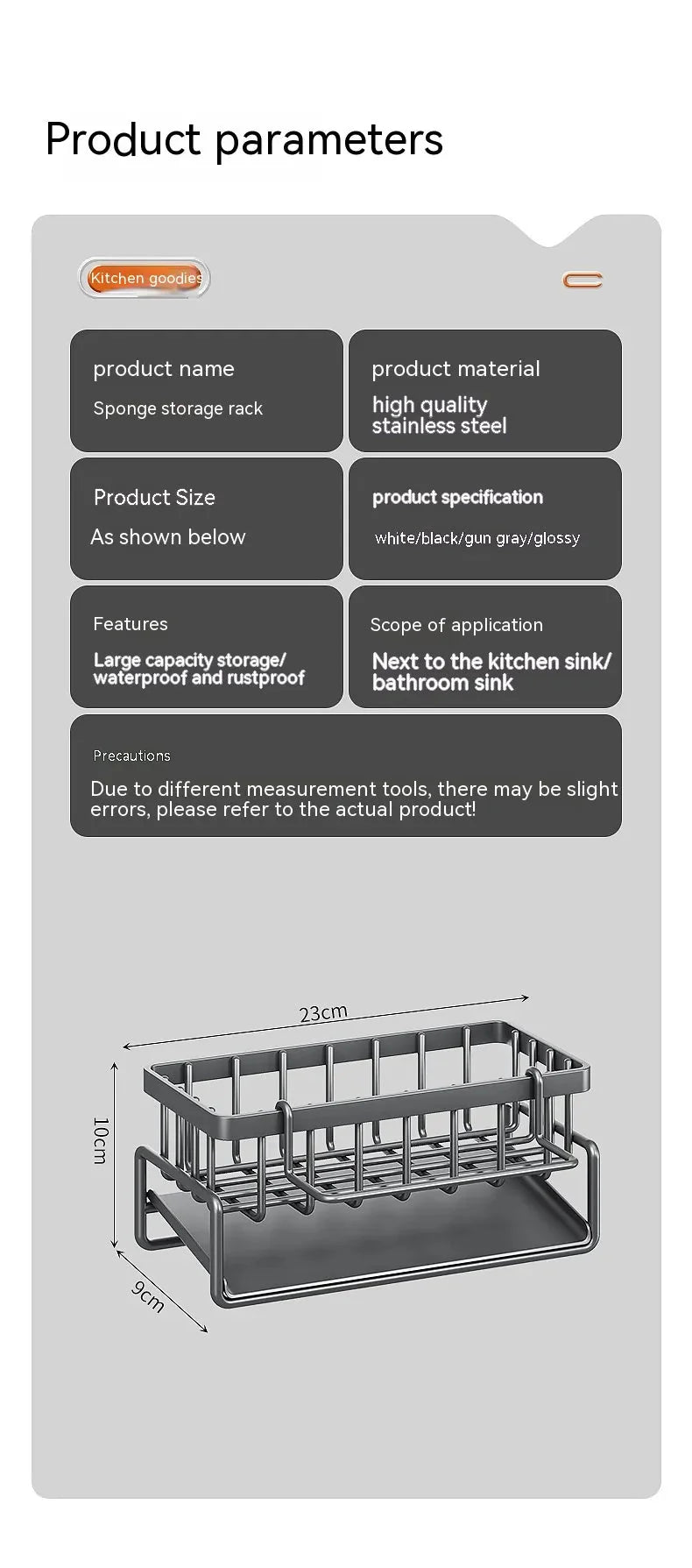 Product parameters

Kitchen goodies

product name
Sponge storage rack

product material
high quality stainless steel

Product Size
As shown below

product specification
white/black/gun gray/glossy

Features
Large capacity storage/ waterproof and rustproof

Scope of application
Next to the kitchen sink/ bathroom sink

Precautions
Due to different measurement tools, there may be slight errors, please refer to the actual product!

23cm
10cm
9cm