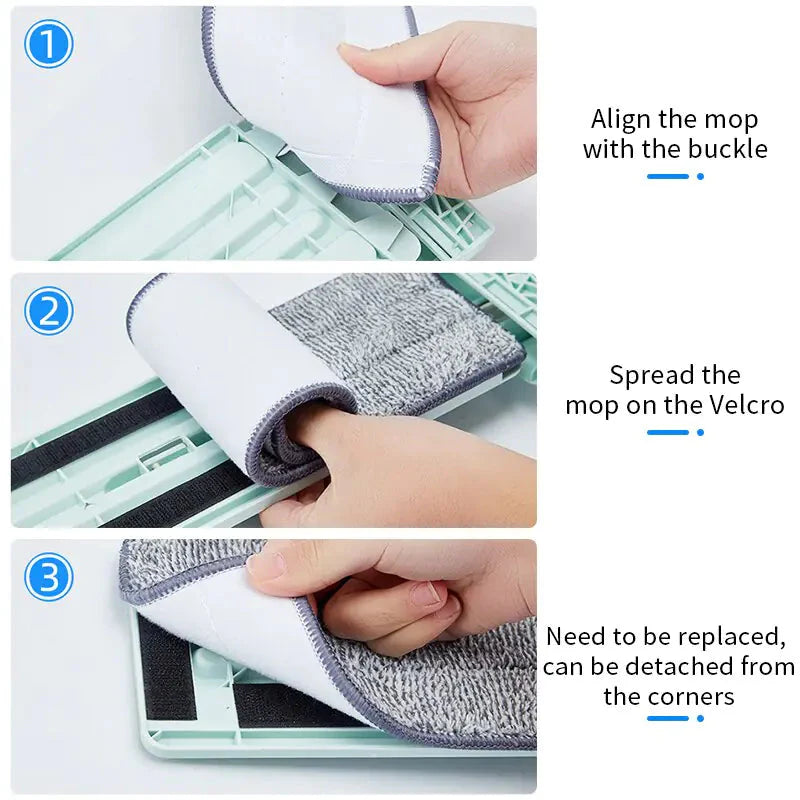 1

Align the mop with the buckle

2

Spread the mop on the Velcro

3

Need to be replaced, can be detached from the corners