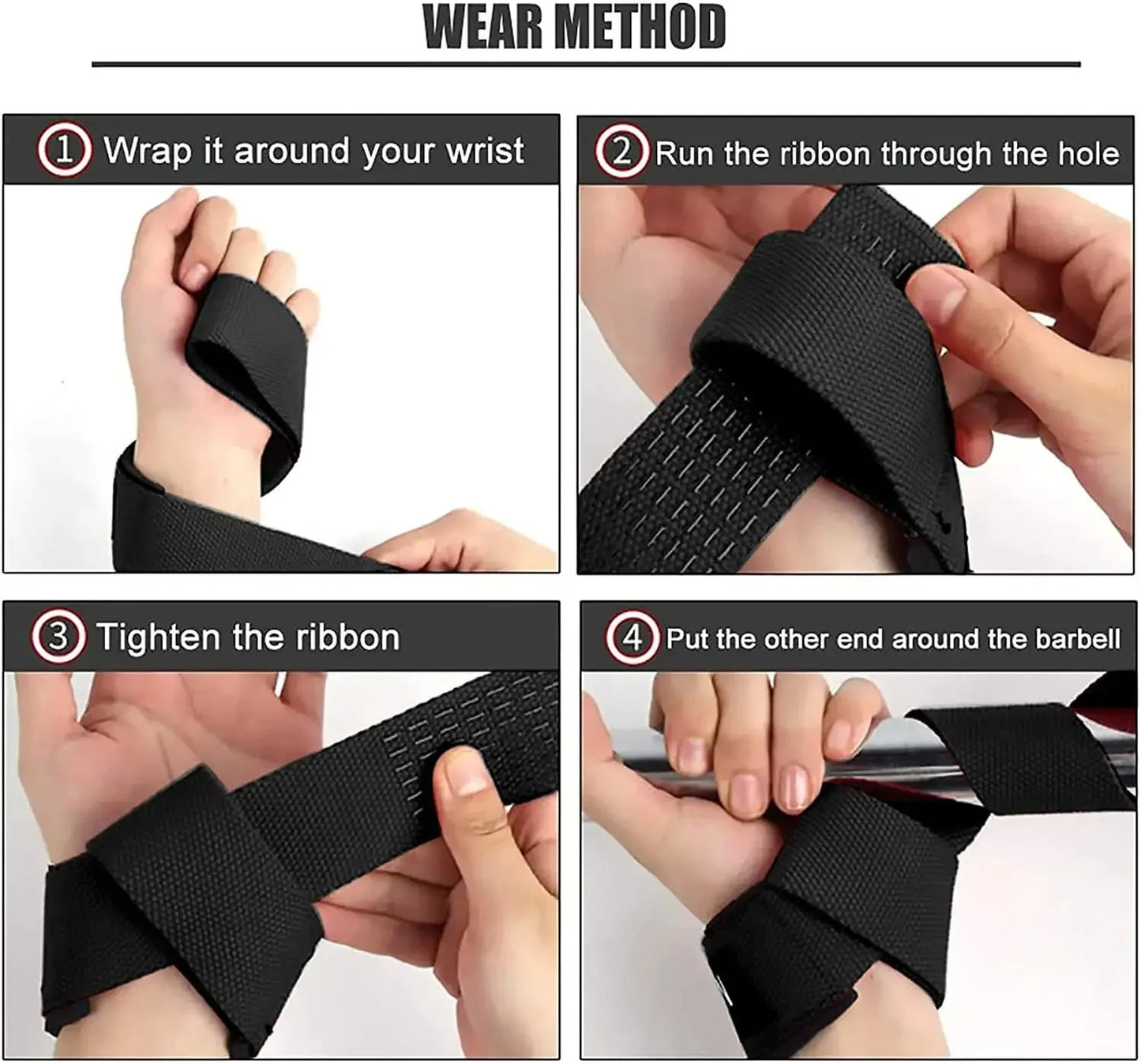 WEAR METHOD

1 Wrap it around your wrist

2 Run the ribbon through the hole

3 Tighten the ribbon

4 Put the other end around the barbell