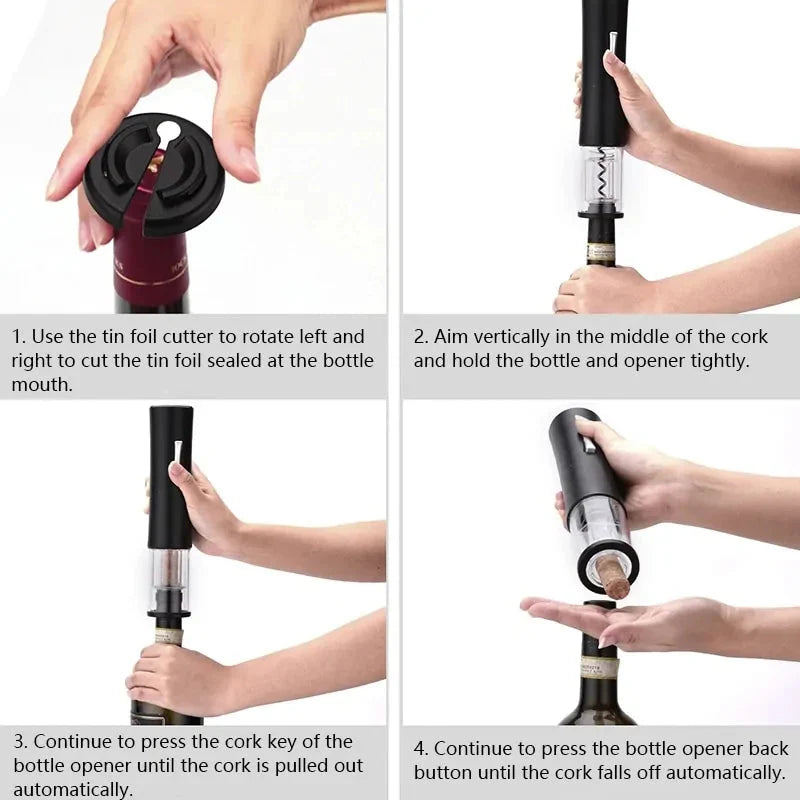 1. Use the tin foil cutter to rotate left and right to cut the tin foil sealed at the bottle mouth.

2. Aim vertically in the middle of the cork and hold the bottle and opener tightly.

3. Continue to press the cork key of the bottle opener until the cork is pulled out automatically.

4. Continue to press the bottle opener back button until the cork falls off automatically.