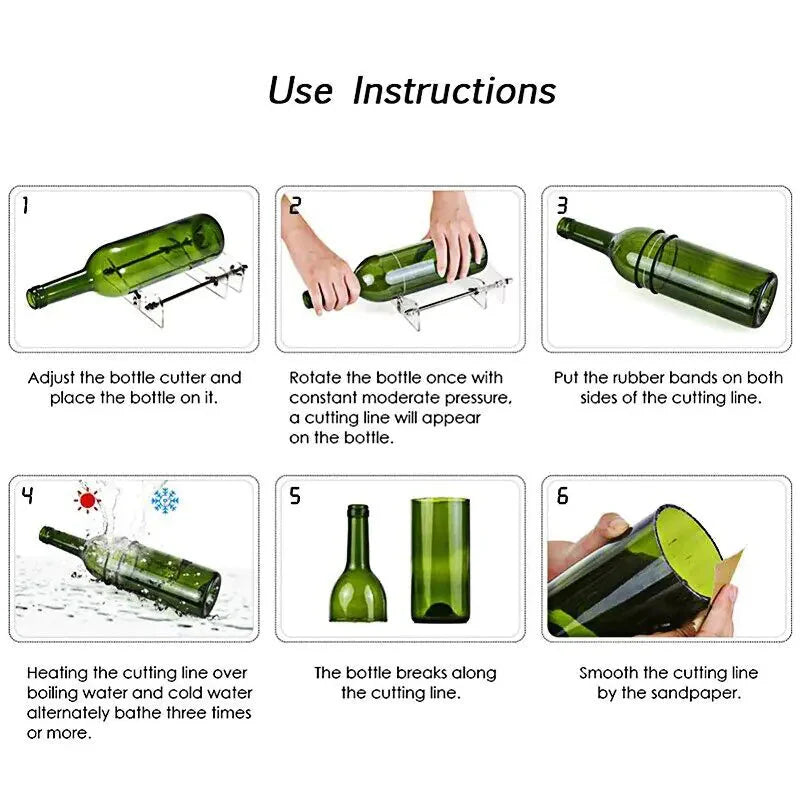 Use Instructions

1

Adjust the bottle cutter and place the bottle on it.

2

Rotate the bottle once with constant moderate pressure, a cutting line will appear on the bottle.

3

Put the rubber bands on both sides of the cutting line.

4

Heating the cutting line over boiling water and cold water alternately bathe three times or more.

5

The bottle breaks along the cutting line.

6

Smooth the cutting line by the sandpaper.