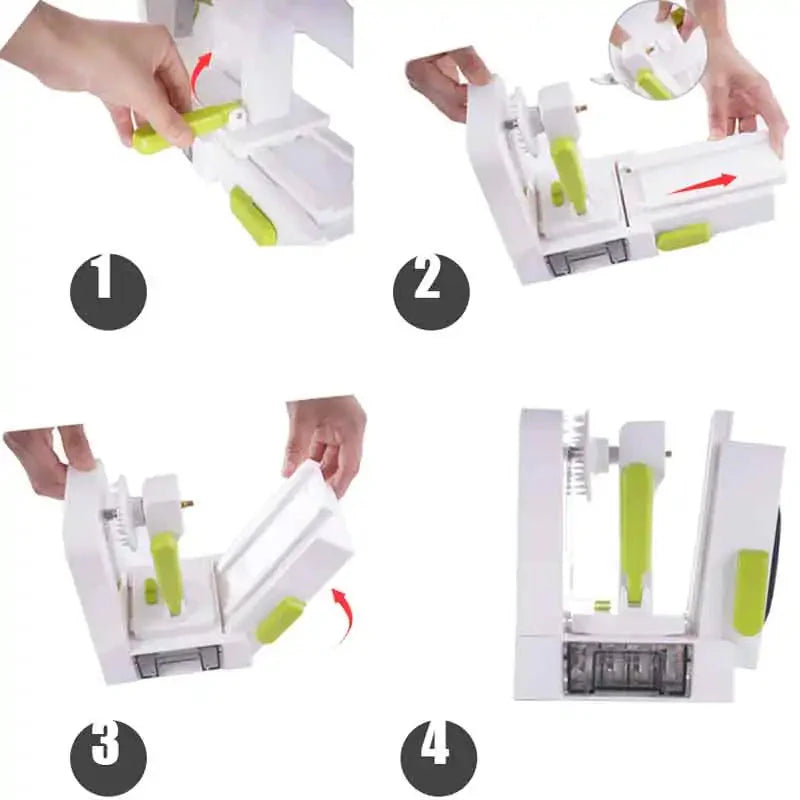 1

2

3

4