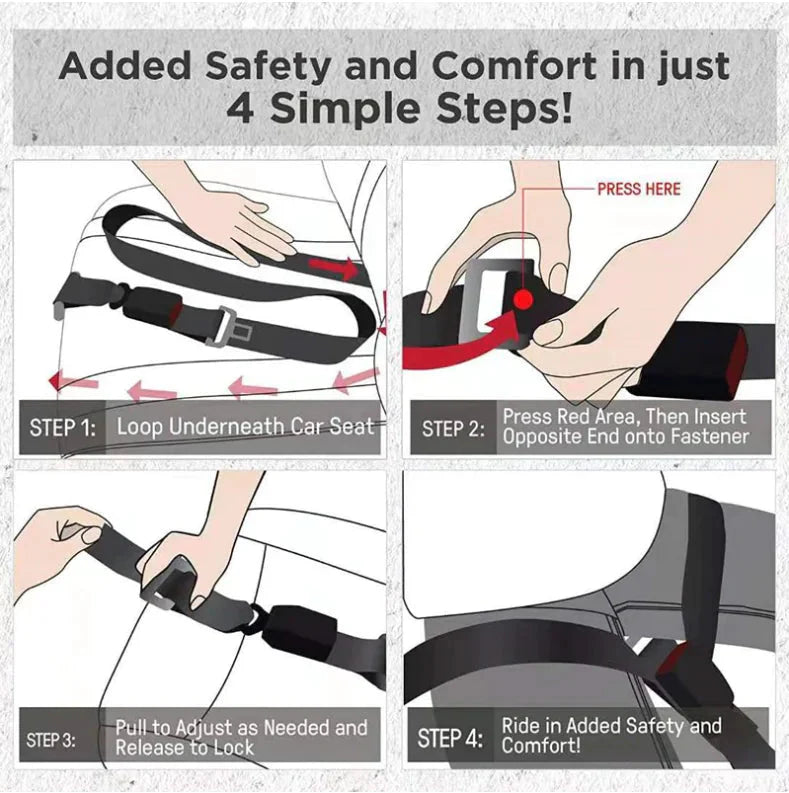 Added Safety and Comfort in just 4 Simple Steps!

STEP 1: Loop Underneath Car Seat

PRESS HERE

STEP 2: Press Red Area, Then Insert Opposite End onto Fastener

STEP 3: Pull to Adjust as Needed and Release to Lock

STEP 4: Ride in Added Safety and Comfort!