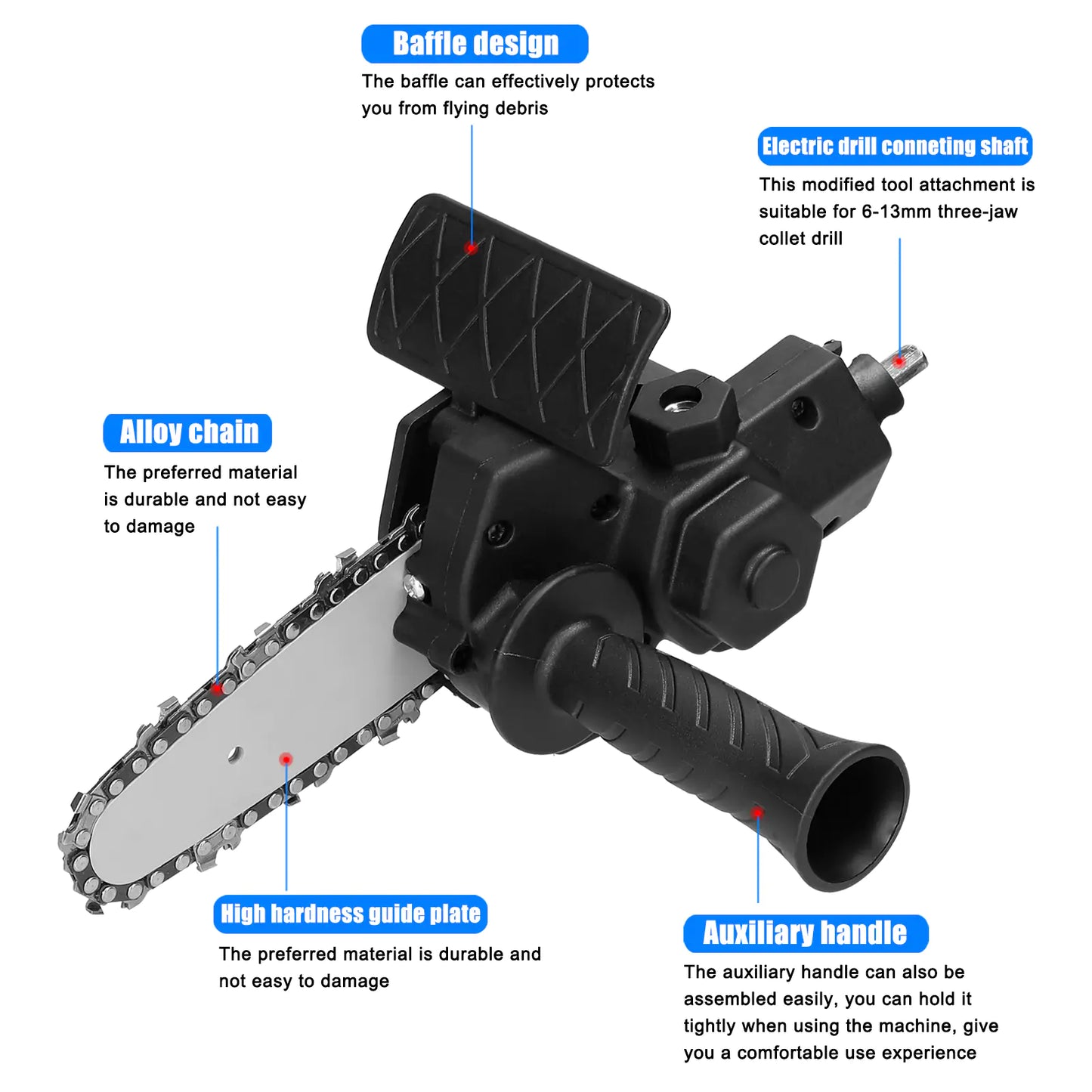 Baffle design

The baffle can effectively protects you from flying debris

Electric drill conneting shaft

This modified tool attachment is suitable for 6-13mm three-jaw collet drill

Alloy chain

The preferred material is durable and not easy to damage

High hardness guide plate

The preferred material is durable and not easy to damage

Auxiliary handle

The auxiliary handle can also be assembled easily, you can hold it tightly when using the machine, give you a comfortable use experience