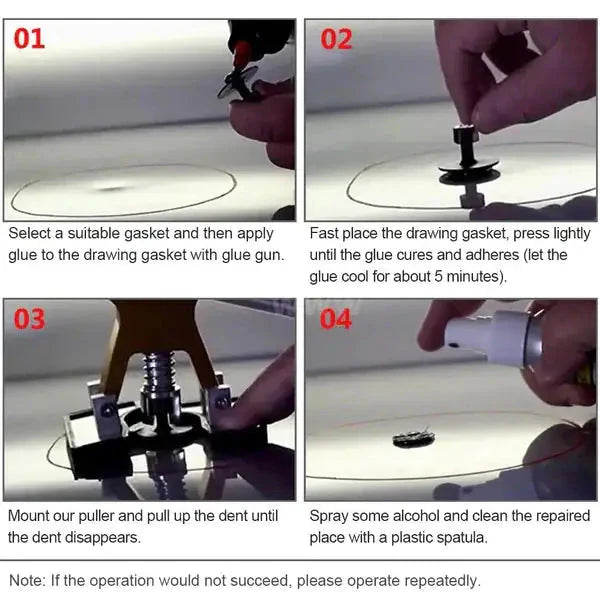 01

Select a suitable gasket and then apply glue to the drawing gasket with glue gun.

02

Fast place the drawing gasket, press lightly until the glue cures and adheres (let the glue cool for about 5 minutes).

03

Mount our puller and pull up the dent until the dent disappears.

04

Spray some alcohol and clean the repaired place with a plastic spatula.

Note: If the operation would not succeed, please operate repeatedly.