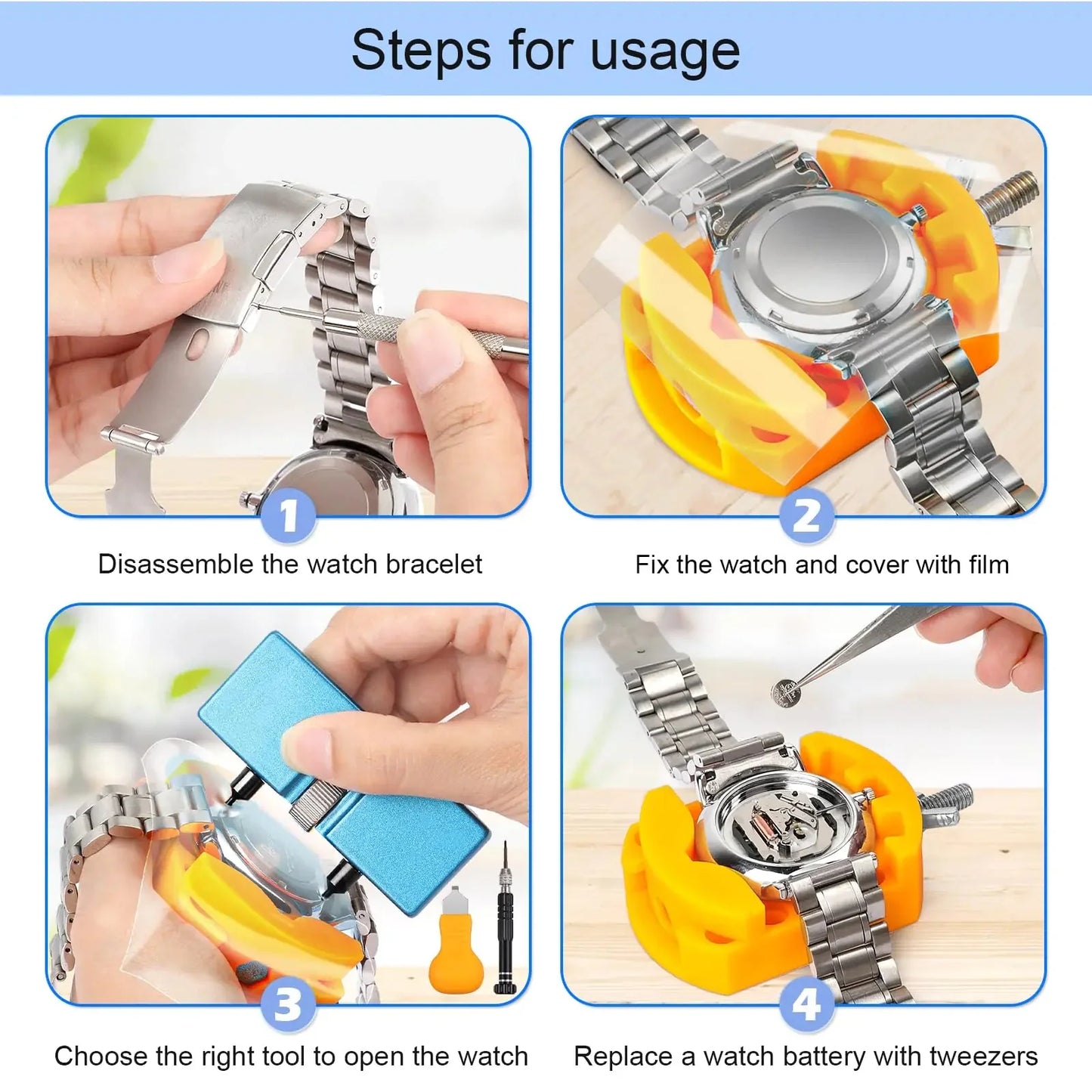 Steps for usage

1

Disassemble the watch bracelet

2

Fix the watch and cover with film

3

Choose the right tool to open the watch

4

Replace a watch battery with tweezers