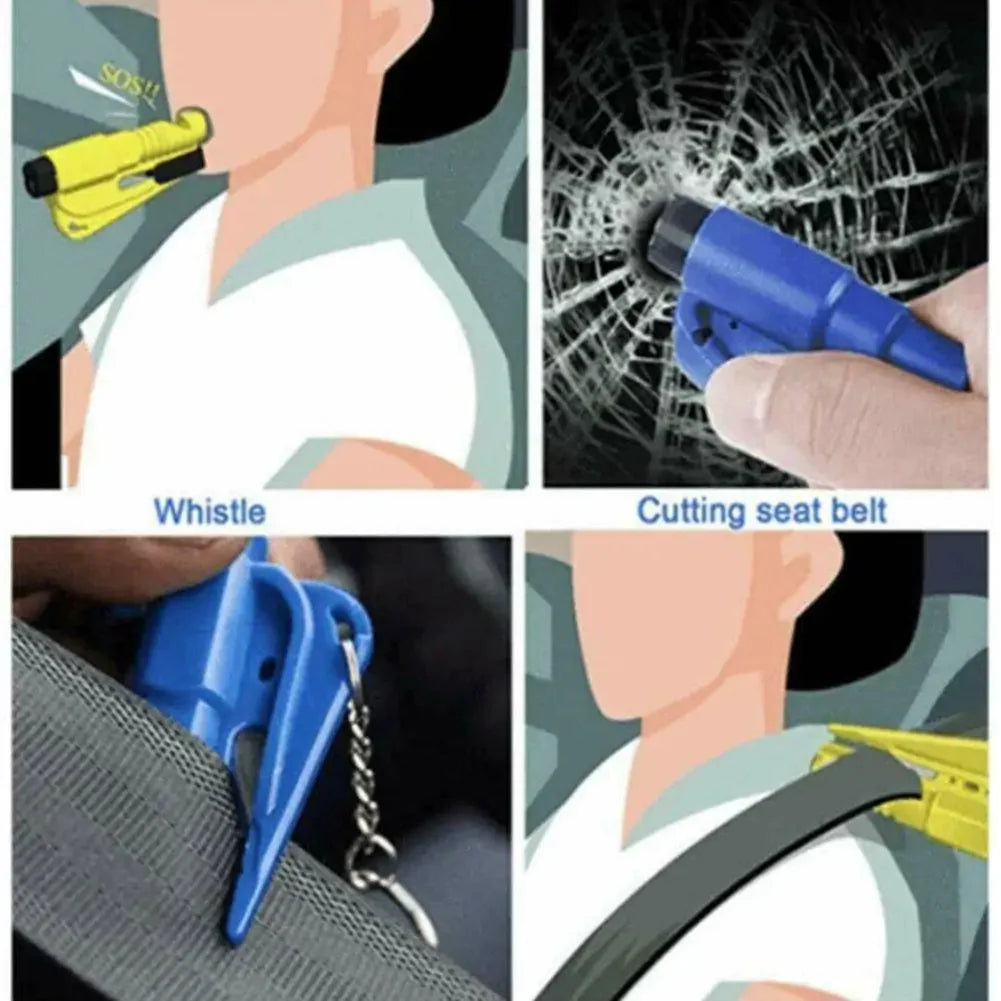 SOS!!

Whistle

Cutting seat belt