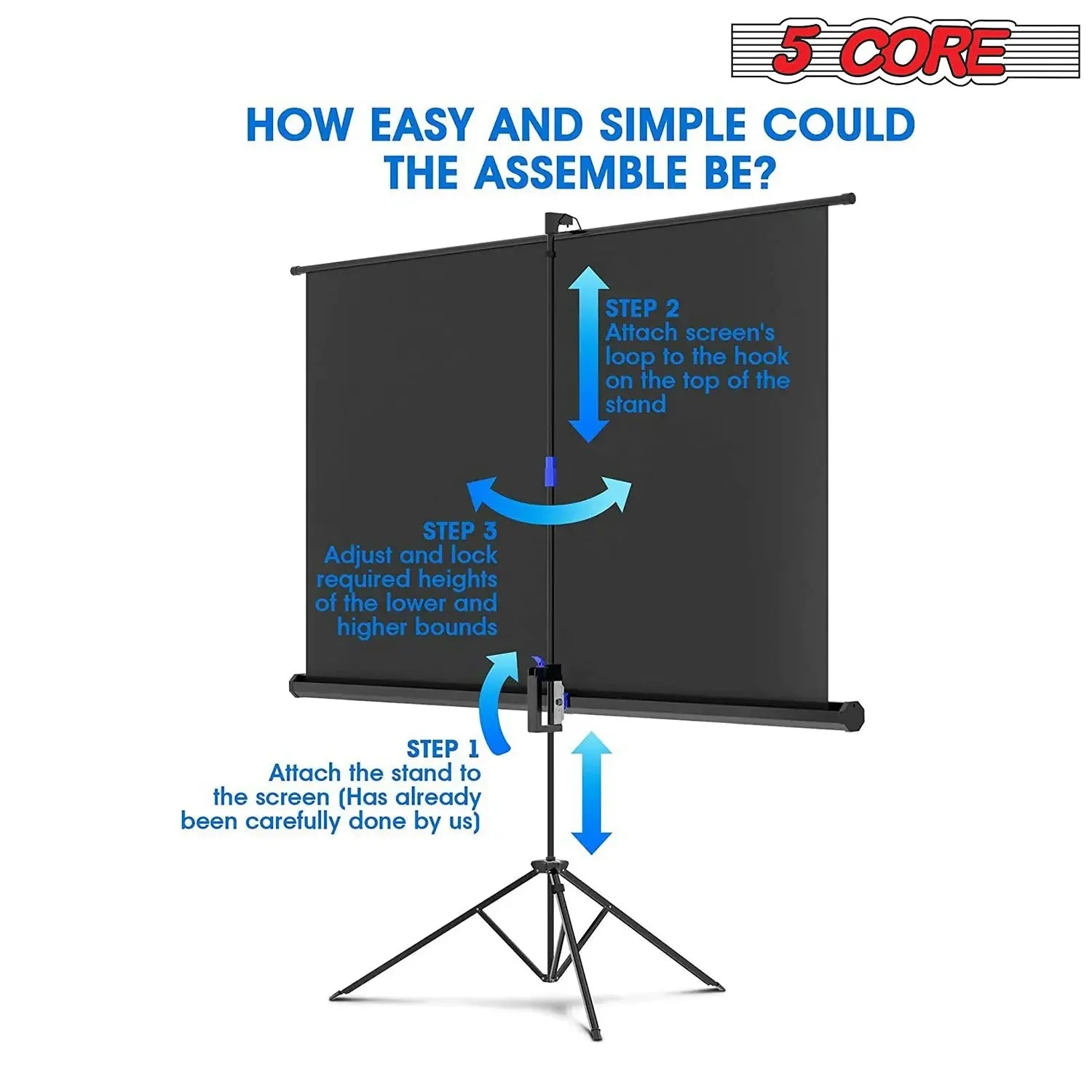 5 CORE

HOW EASY AND SIMPLE COULD THE ASSEMBLE BE?

STEP 2
Attach screen's loop to the hook on the top of the stand

STEP 3
Adjust and lock required heights of the lower and higher bounds

STEP 1
Attach the stand to the screen (Has already been carefully done by us)