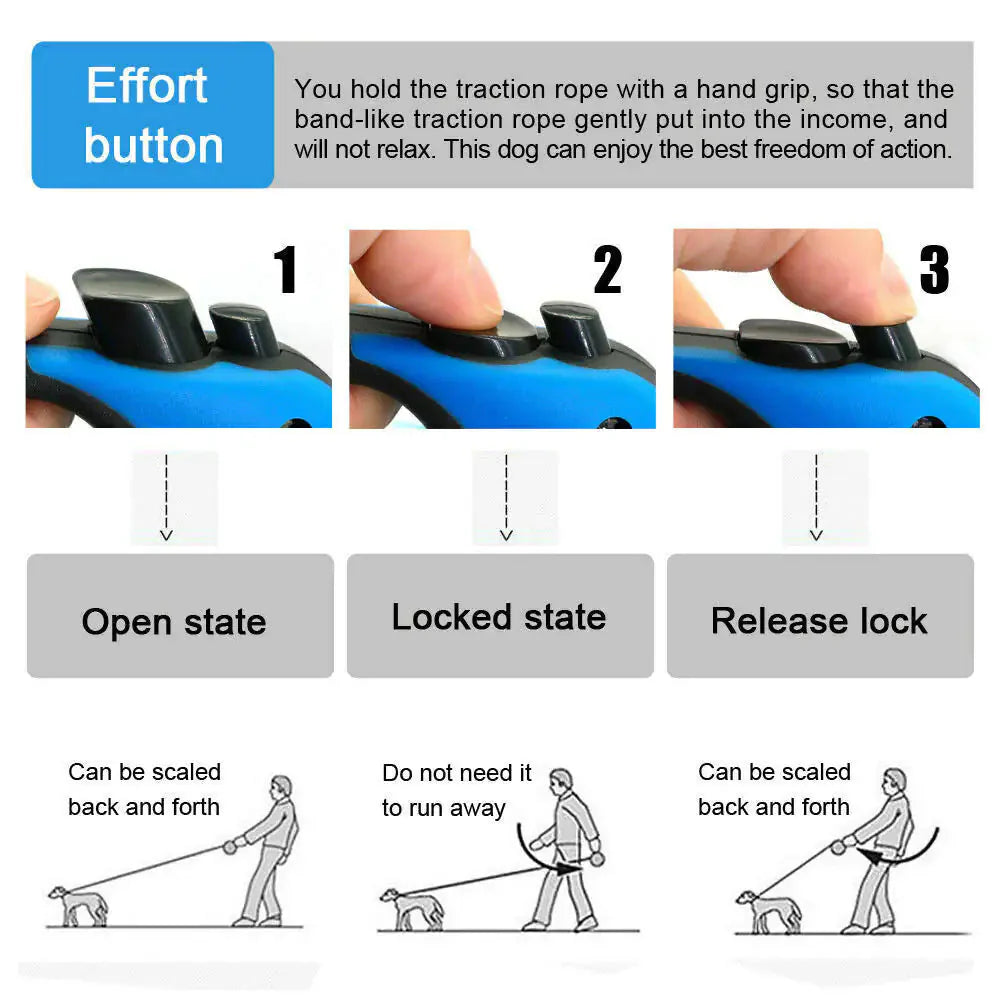 Effort button

You hold the traction rope with a hand grip, so that the band-like traction rope gently put into the income, and will not relax. This dog can enjoy the best freedom of action.

1

2

3

Open state

Locked state

Release lock

Can be scaled back and forth

Do not need it to run away

Can be scaled back and forth