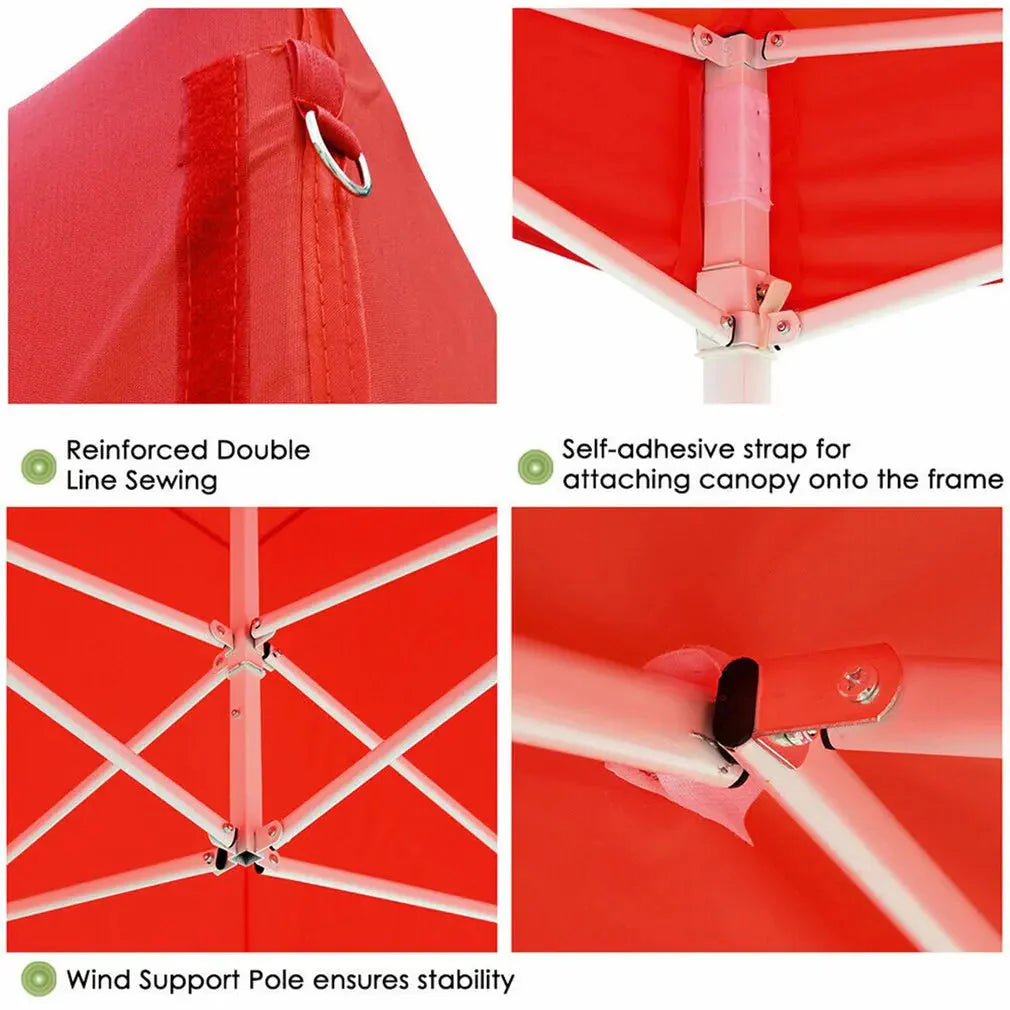 Reinforced Double Line Sewing

Self-adhesive strap for attaching canopy onto the frame

Wind Support Pole ensures stability