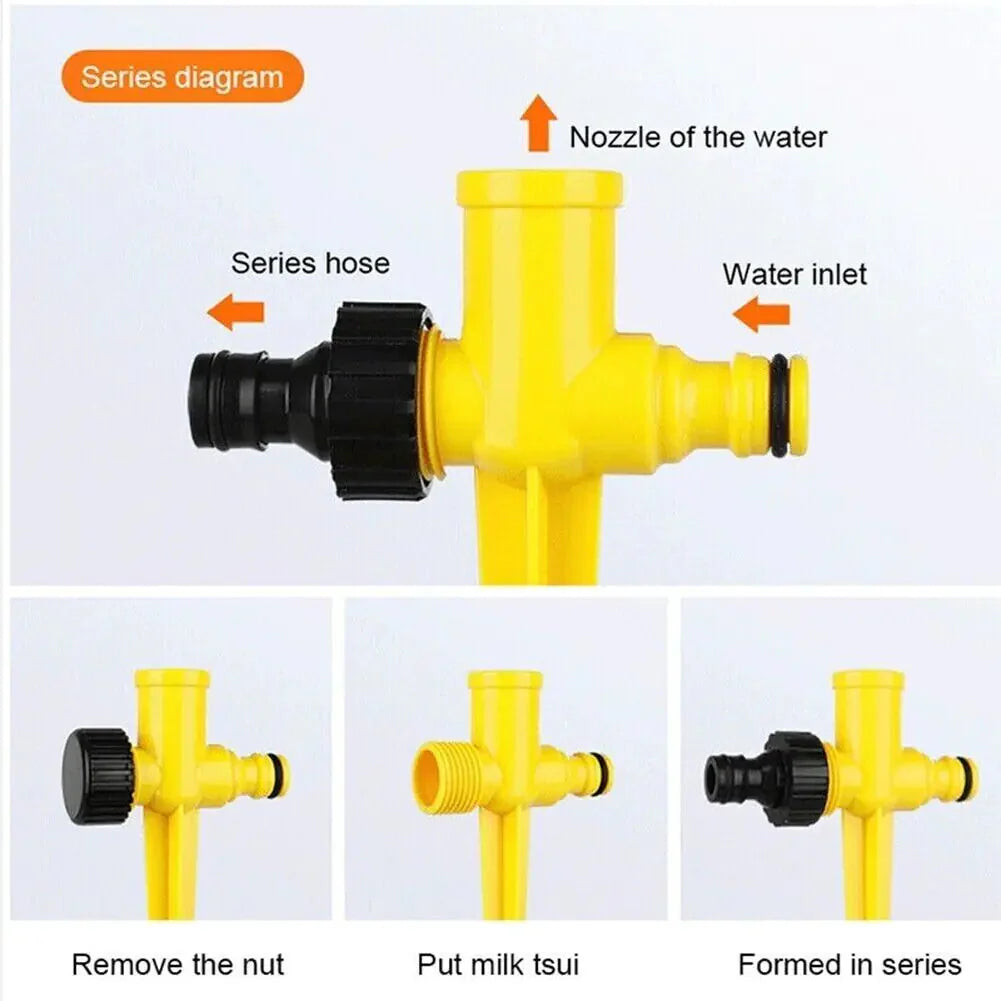 Series diagram

Nozzle of the water

Series hose

Water inlet

Remove the nut

Put milk tsui

Formed in series