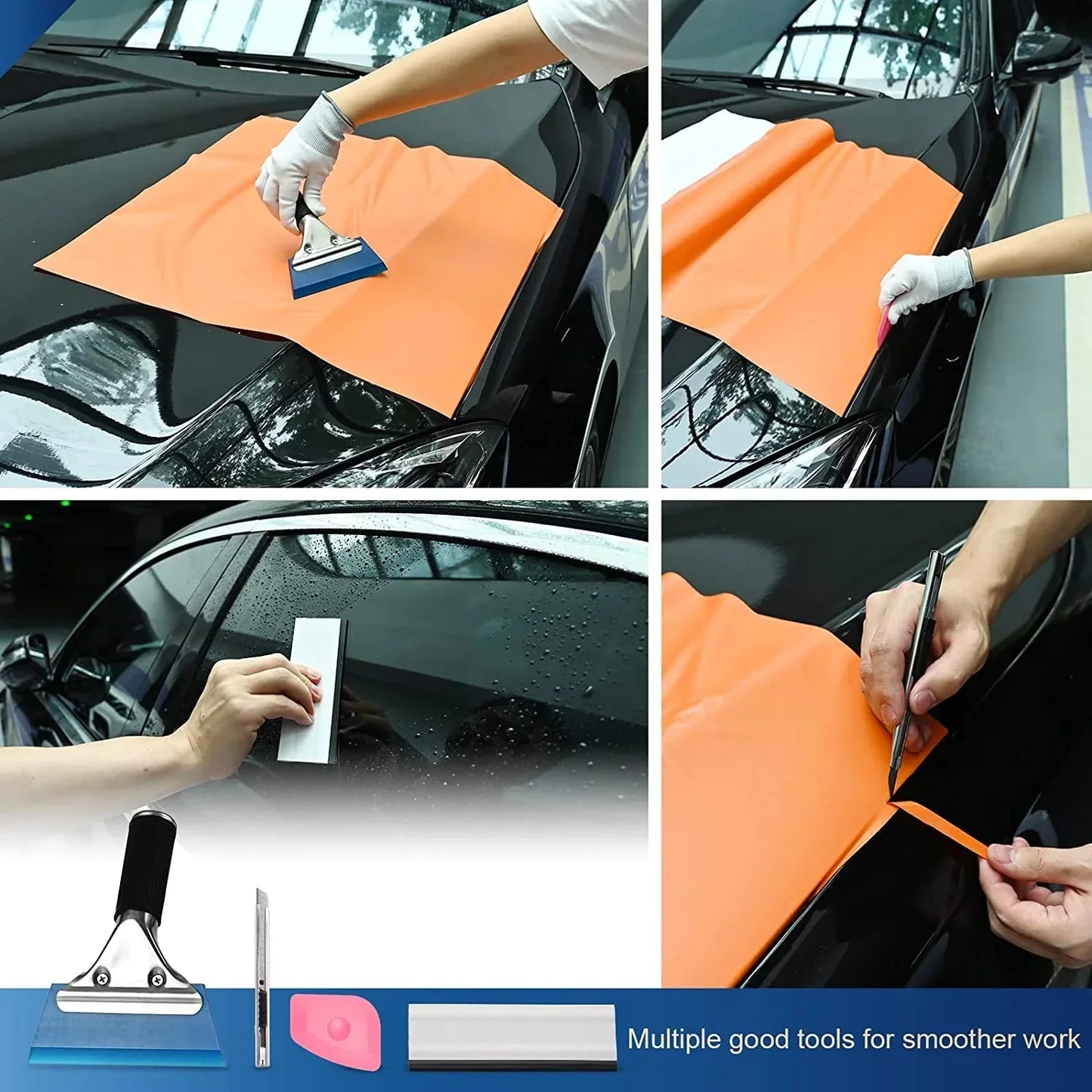 Multiple good tools for smoother work