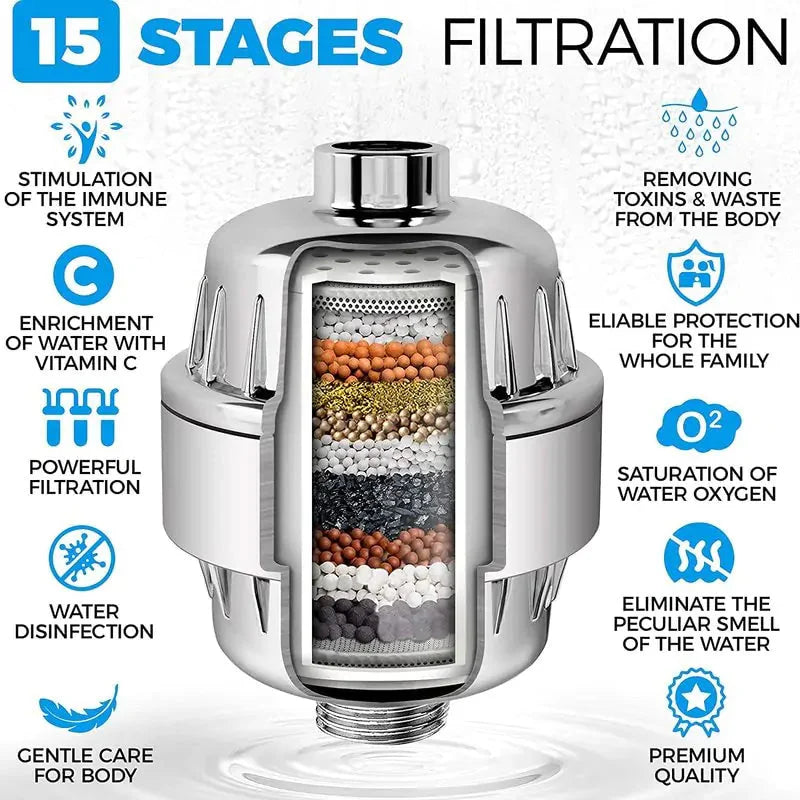 15 STAGES FILTRATION

STIMULATION OF THE IMMUNE SYSTEM

C

ENRICHMENT OF WATER WITH VITAMIN C

POWERFUL FILTRATION

WATER DISINFECTION

GENTLE CARE FOR BODY

REMOVING TOXINS & WASTE FROM THE BODY

ELIABLE PROTECTION FOR THE WHOLE FAMILY

$O^2$

SATURATION OF WATER OXYGEN

ELIMINATE THE PECULIAR SMELL OF THE WATER

PREMIUM QUALITY