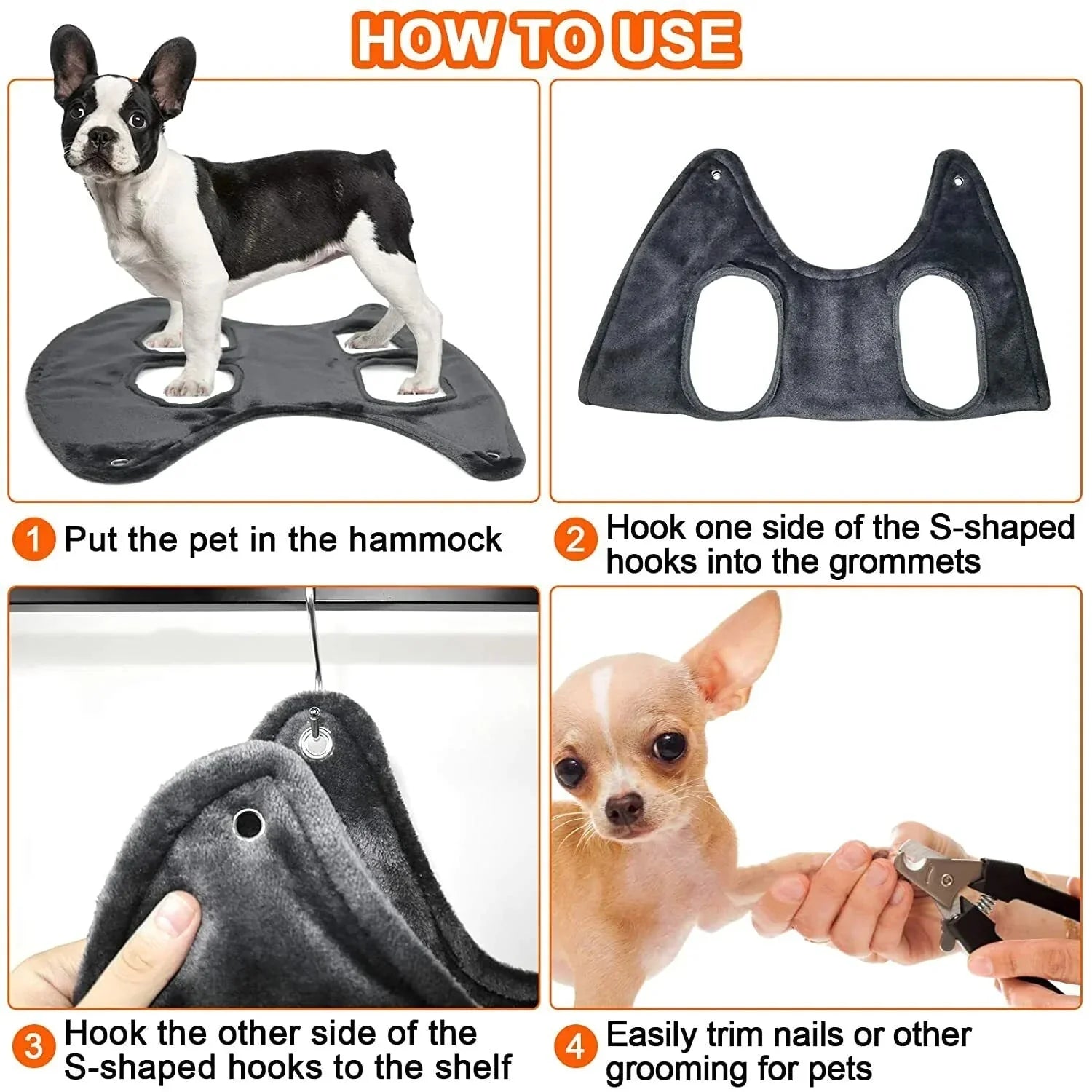 HOW TO USE

1 Put the pet in the hammock

2 Hook one side of the S-shaped hooks into the grommets

3 Hook the other side of the S-shaped hooks to the shelf

4 Easily trim nails or other grooming for pets