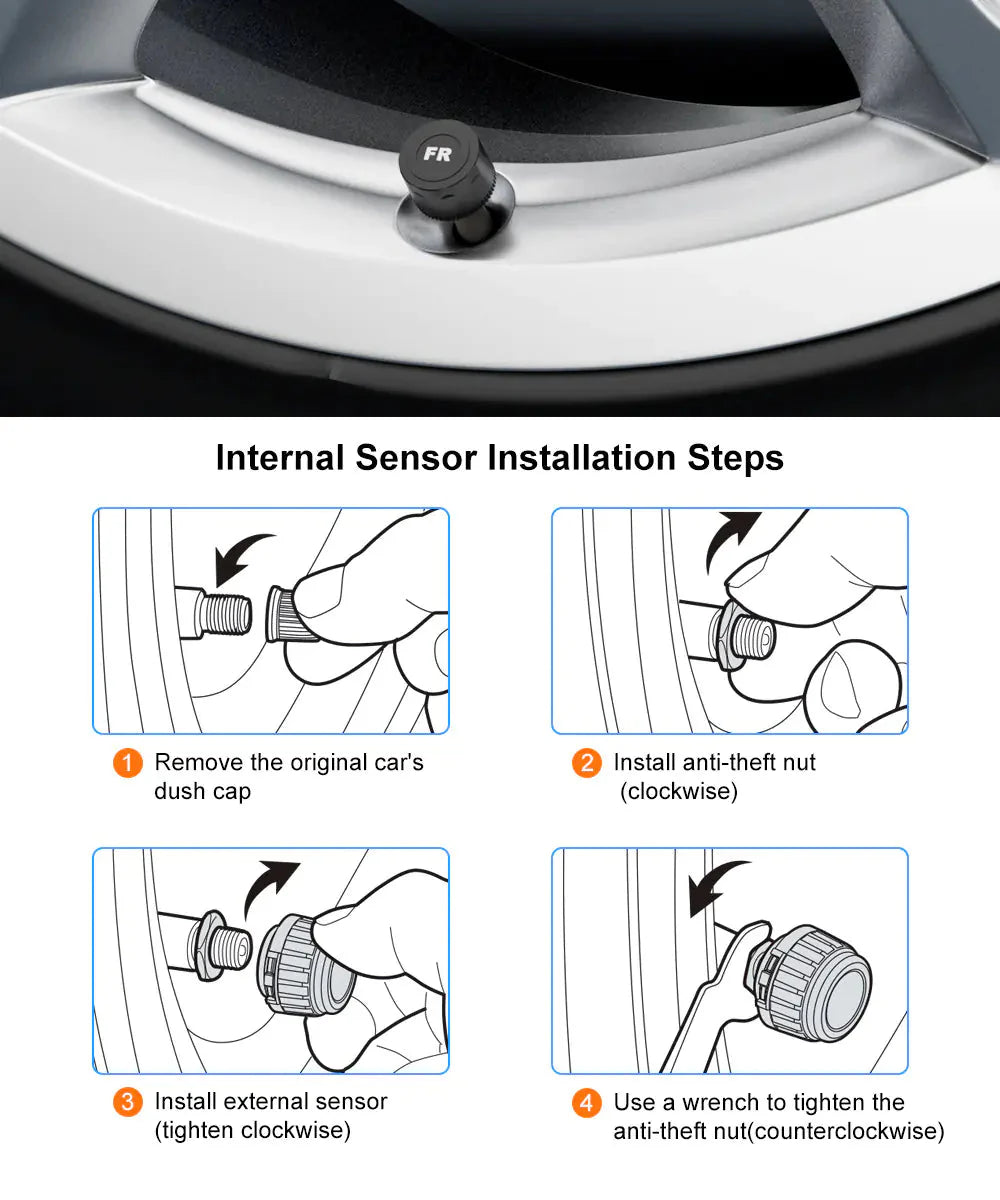 FR

Internal Sensor Installation Steps

1 Remove the original car's dush cap

2 Install anti-theft nut (clockwise)

3 Install external sensor (tighten clockwise)

4 Use a wrench to tighten the anti-theft nut(counterclockwise)