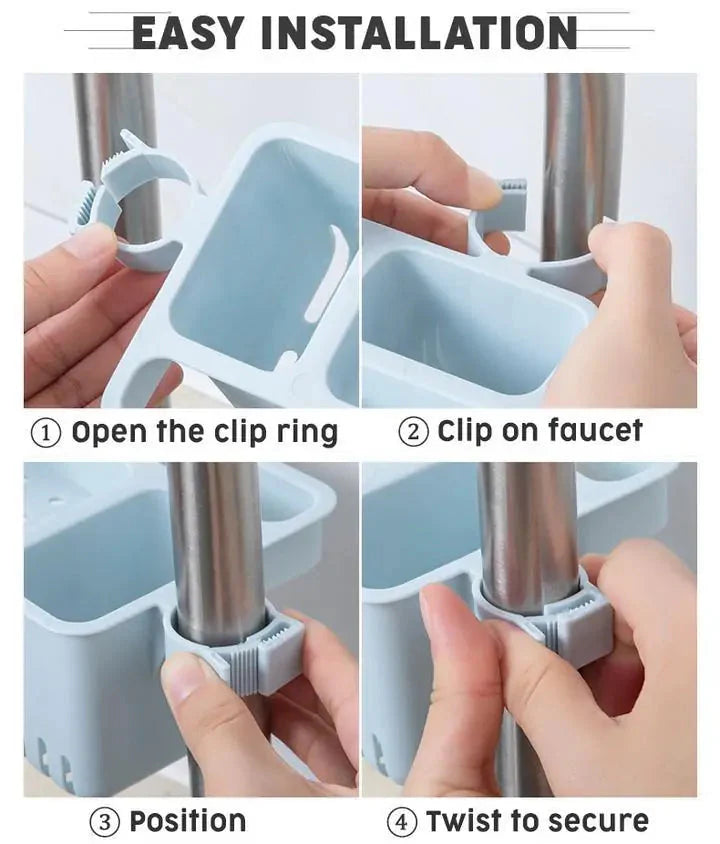 EASY INSTALLATION

① Open the clip ring

② Clip on faucet

③ Position

④ Twist to secure