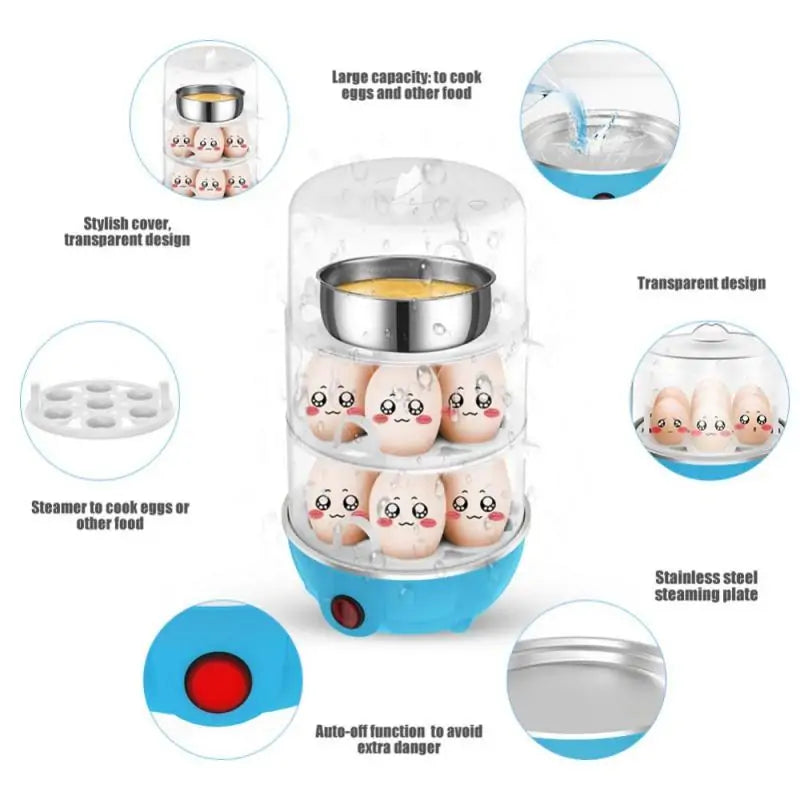 Large capacity: to cook eggs and other food

Stylish cover, transparent design

Transparent design

Steamer to cook eggs or other food

Stainless steel steaming plate

Auto-off function to avoid extra danger