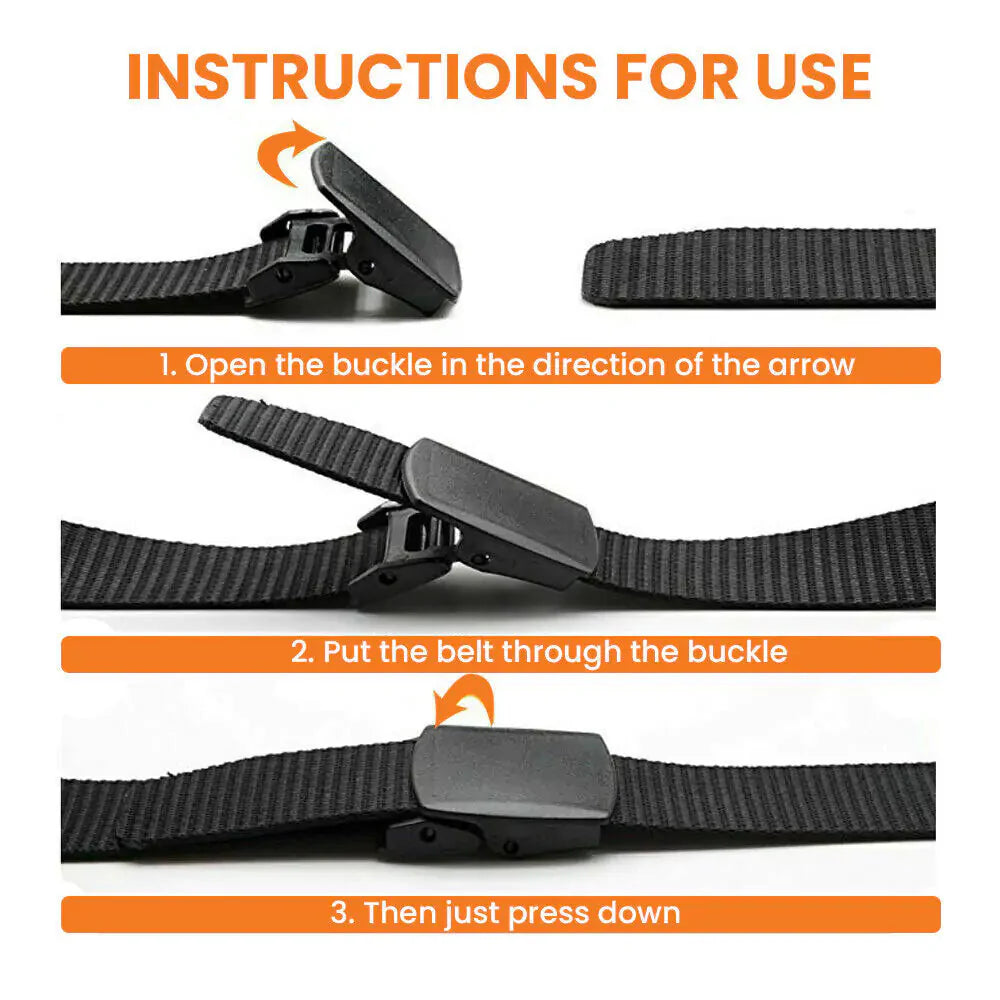 INSTRUCTIONS FOR USE

1. Open the buckle in the direction of the arrow

2. Put the belt through the buckle

3. Then just press down