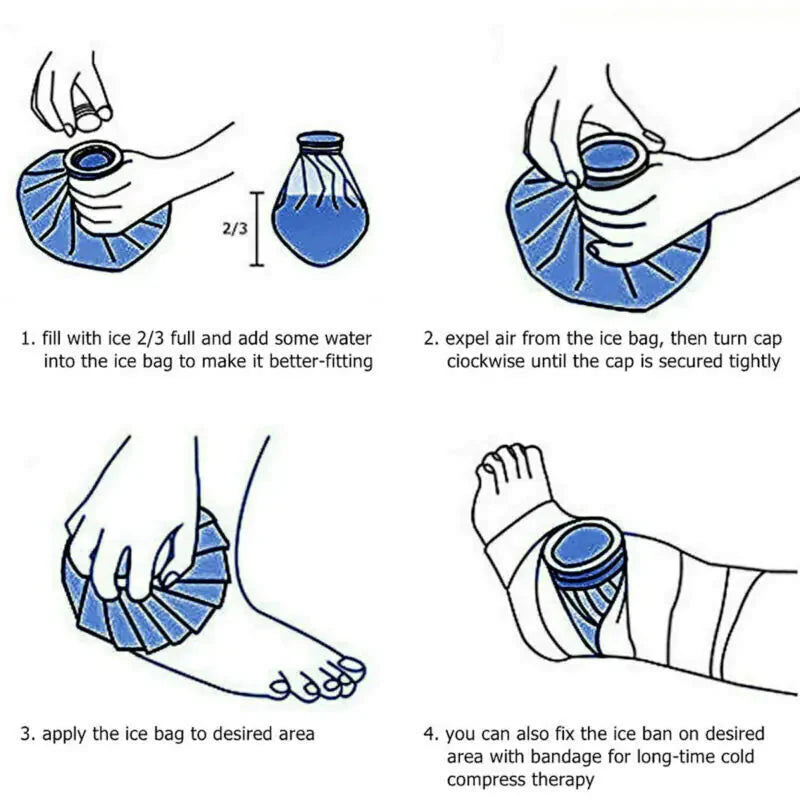 2/3

1. fill with ice 2/3 full and add some water into the ice bag to make it better-fitting

2. expel air from the ice bag, then turn cap ciockwise until the cap is secured tightly

3. apply the ice bag to desired area

4. you can also fix the ice ban on desired area with bandage for long-time cold compress therapy