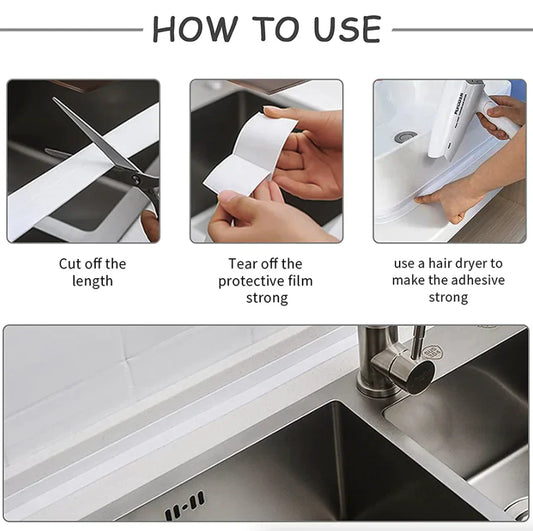 HOW TO USE

Cut off the length

Tear off the protective film strong

use a hair dryer to make the adhesive strong