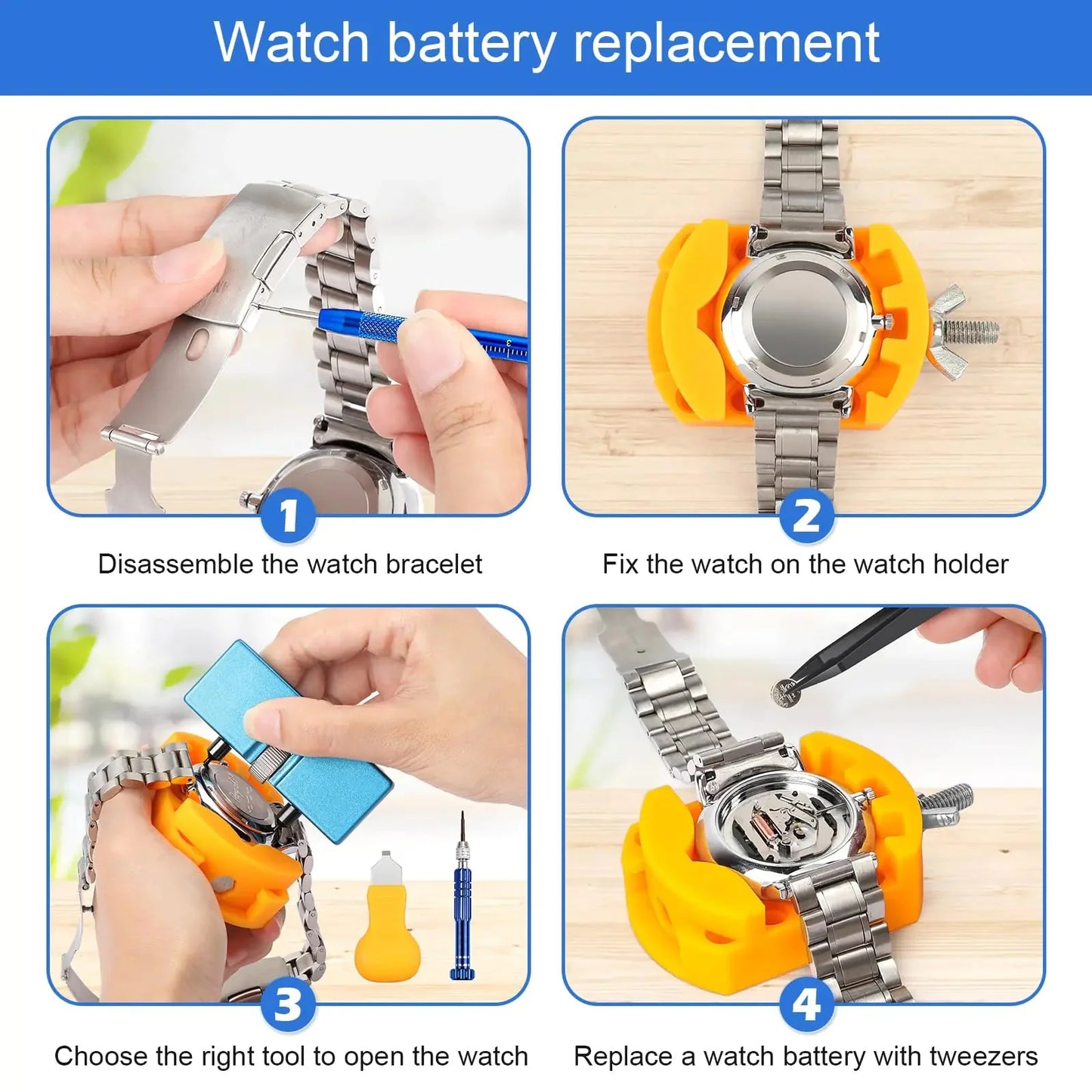 Watch battery replacement

1
Disassemble the watch bracelet

2
Fix the watch on the watch holder

3
Choose the right tool to open the watch

4
Replace a watch battery with tweezers