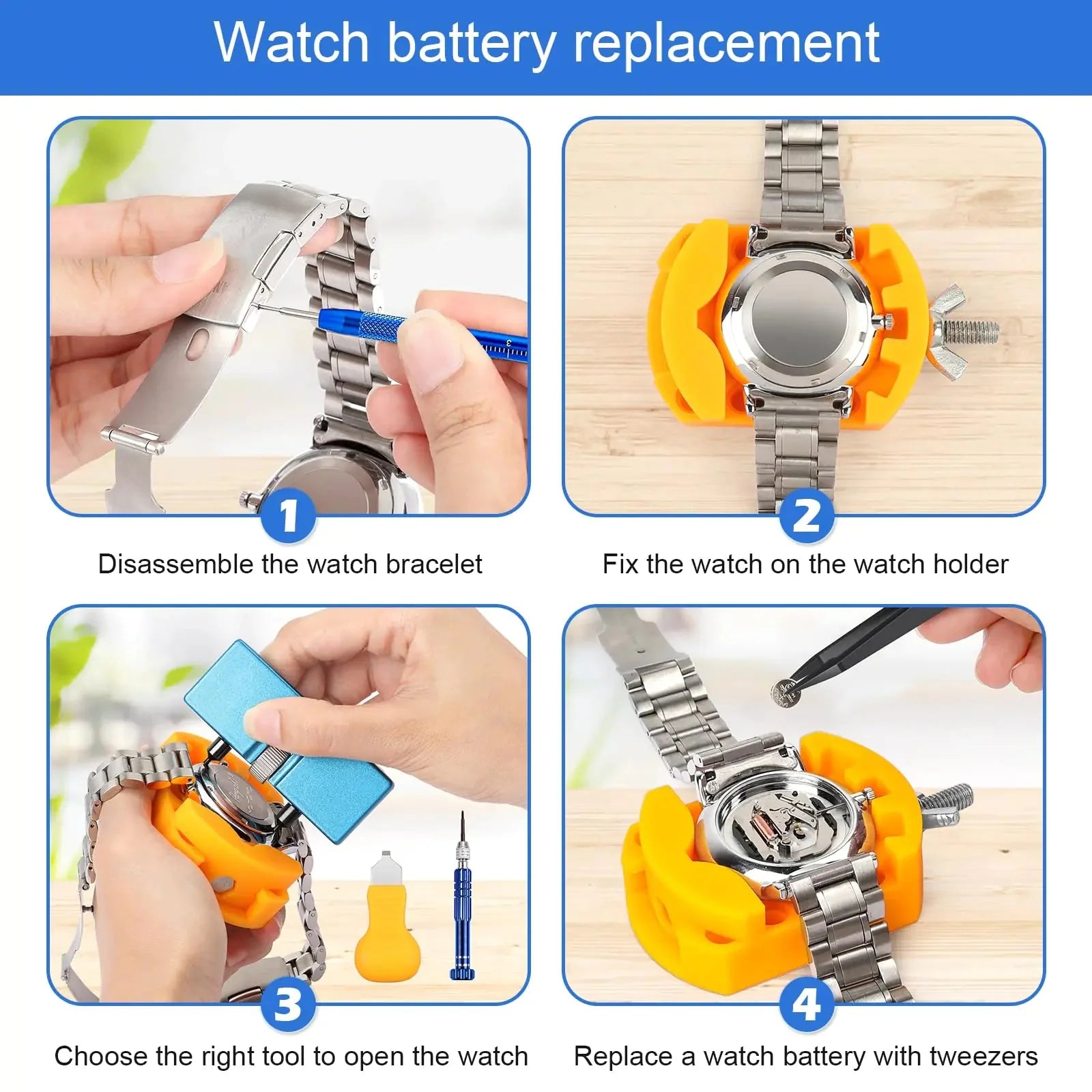 Watch battery replacement

1
Disassemble the watch bracelet

2
Fix the watch on the watch holder

3
Choose the right tool to open the watch

4
Replace a watch battery with tweezers