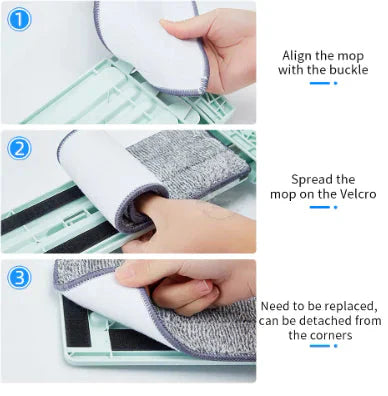 1

Align the mop with the buckle

2

Spread the mop on the Velcro

3

Need to be replaced, can be detached from the corners