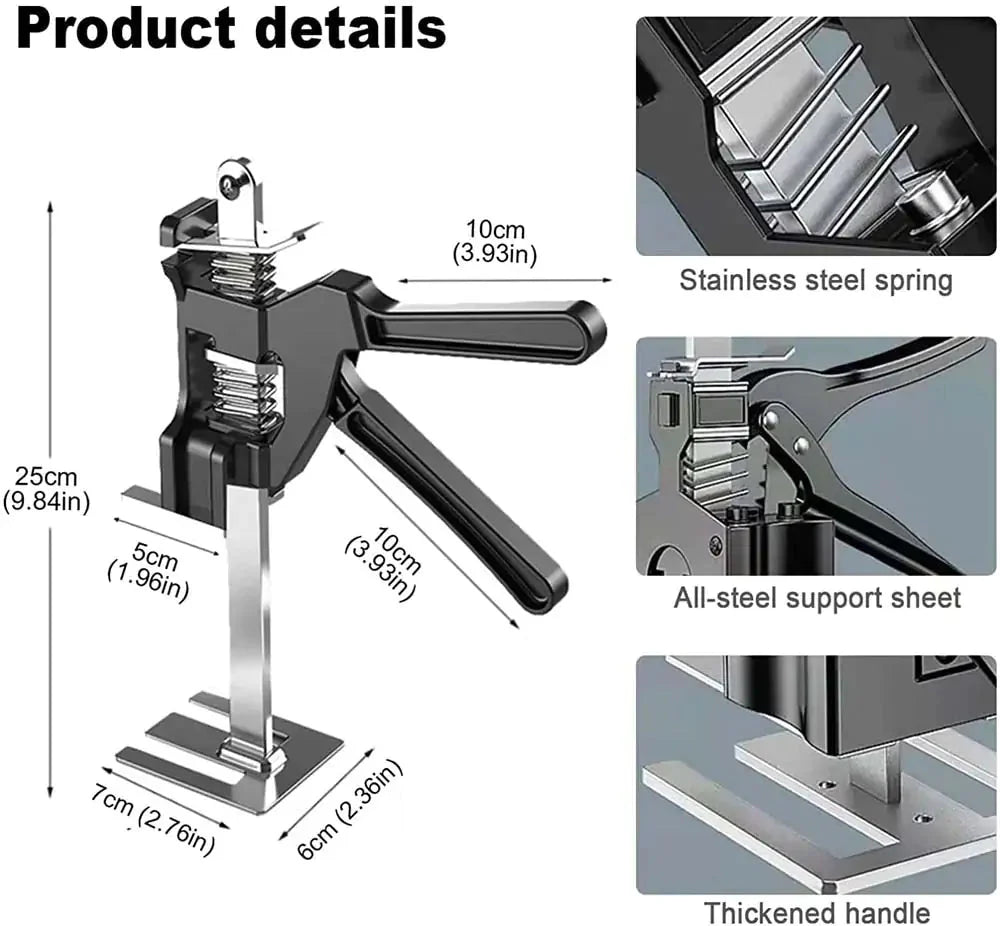 Product details

10cm
(3.93in)

25cm
(9.84in)

5cm
(1.96in)

10cm
(3.93in)

7cm (2.76in)

6cm (2.36in)

Stainless steel spring

All-steel support sheet

Thickened handle